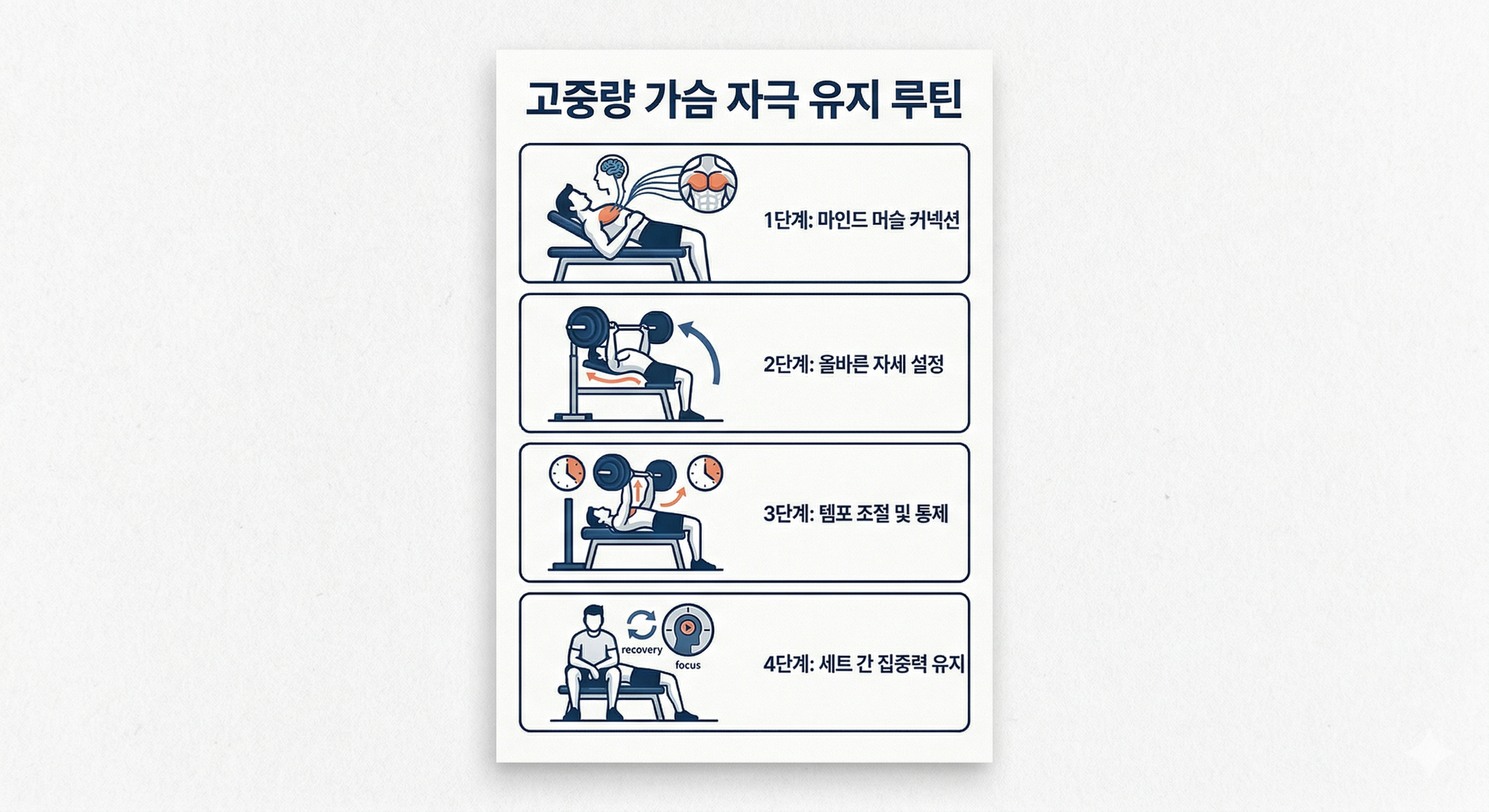 고중량 가슴 자극 유지 루틴

1단계: 마인드 머슬 커넥션

2단계: 올바른 자세 설정

3단계: 템포 조절 및 통제

recovery

focus

4단계: 세트 간 집중력 유지