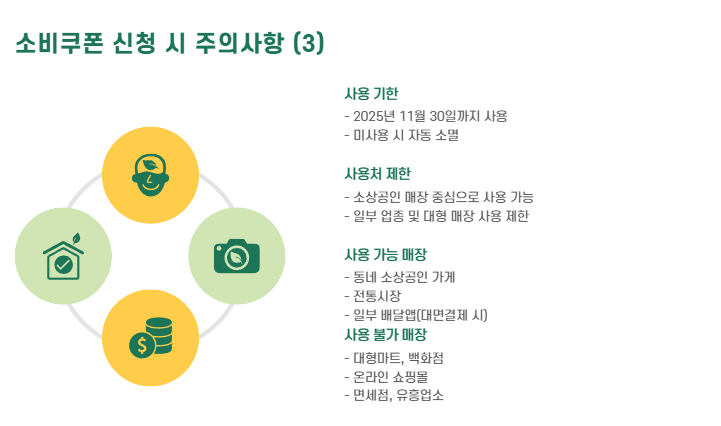 소비쿠폰 신청 시 주의사항 (3)

사용 기한
- 2025년 11월 30일까지 사용
- 미사용 시 자동 소멸

사용처 제한
- 소상공인 매장 중심으로 사용 가능
- 일부 업종 및 대형 매장 사용 제한

사용 가능 매장
- 동네 소상공인 가게
- 전통시장
- 일부 배달앱(대면결제 시)

사용 불가 매장
- 대형마트, 백화점
- 온라인 쇼핑몰
- 면세점, 유흥업소