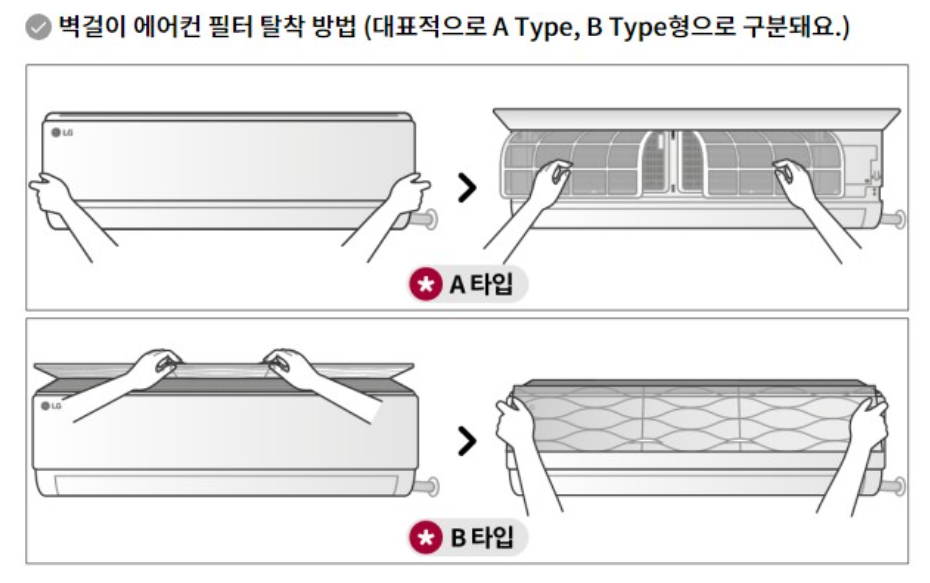 벽걸이 에어컨 필터 탈착 방법 (대표적으로 A Type, B Type형으로 구분돼요.)

LG

A 타입

LG

B 타입