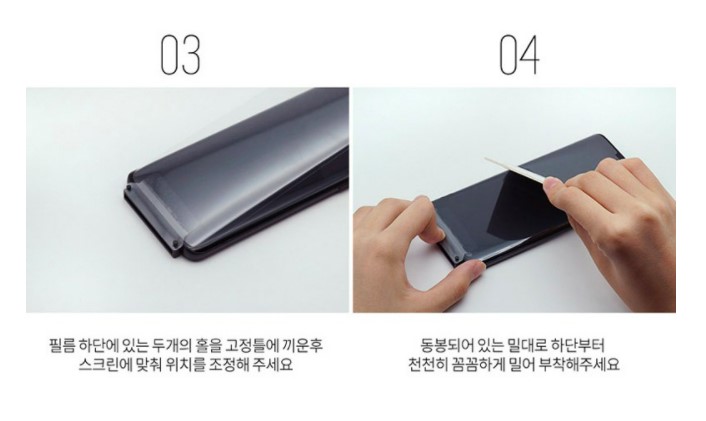 03

필름 하단에 있는 두개의 홀을 고정틀에 끼운후
스크린에 맞춰 위치를 조정해 주세요

04

동봉되어 있는 밀대로 하단부터
천천히 꼼꼼하게 밀어 부착해주세요