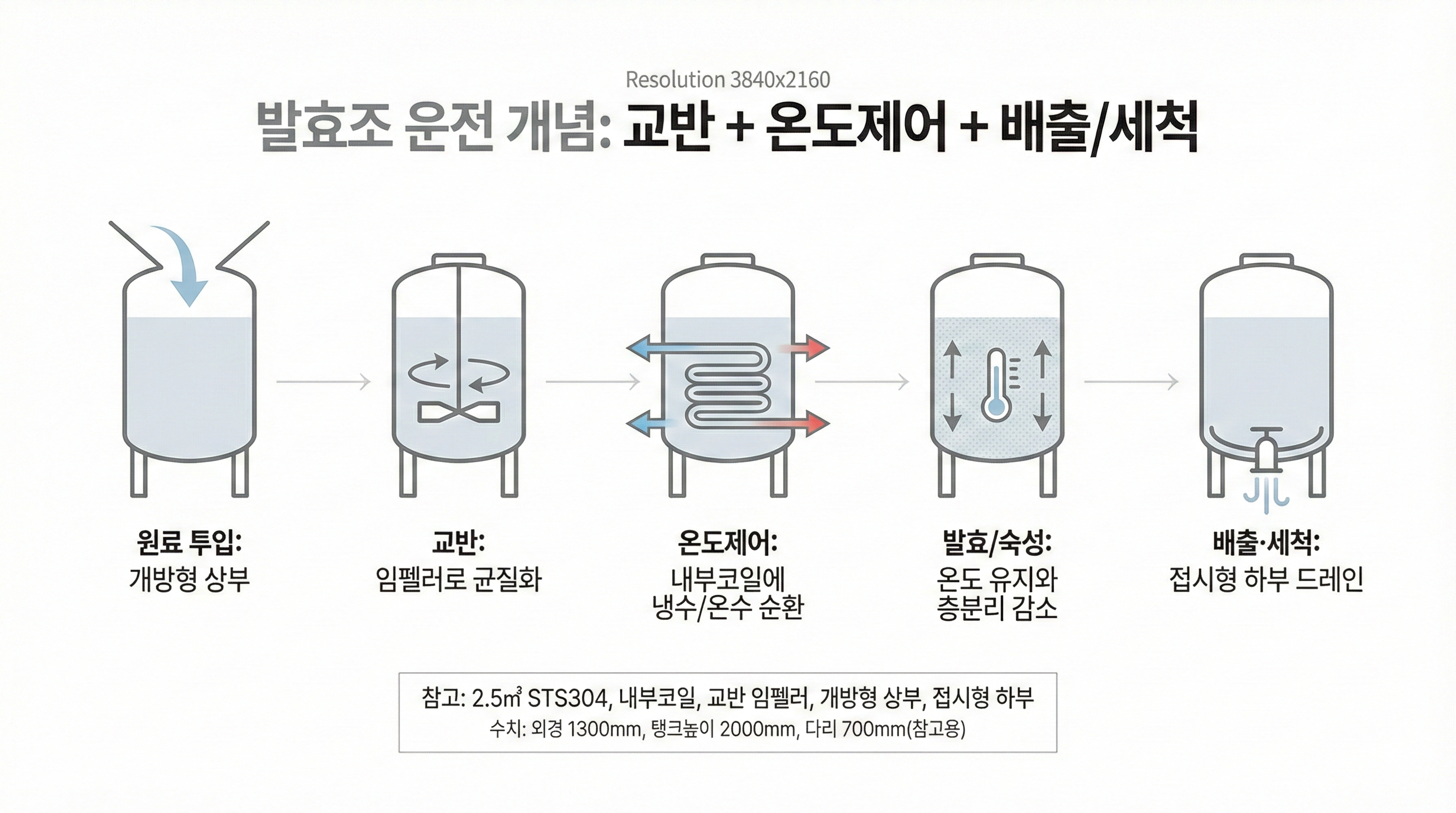 Resolution 3840x2160

발효조 운전 개념: 교반 + 온도제어 + 배출/세척

원료 투입:
개방형 상부

교반:
임펠러로 균질화

온도제어:
내부코일에
냉수/온수 순환

발효/숙성:
온도 유지와
층분리 감소

배출·세척:
접시형 하부 드레인

참고: 2.5㎥ STS304, 내부코일, 교반 임펠러, 개방형 상부, 접시형 하부
수치: 외경 1300mm, 탱크높이 2000mm, 다리 700mm(참고용)