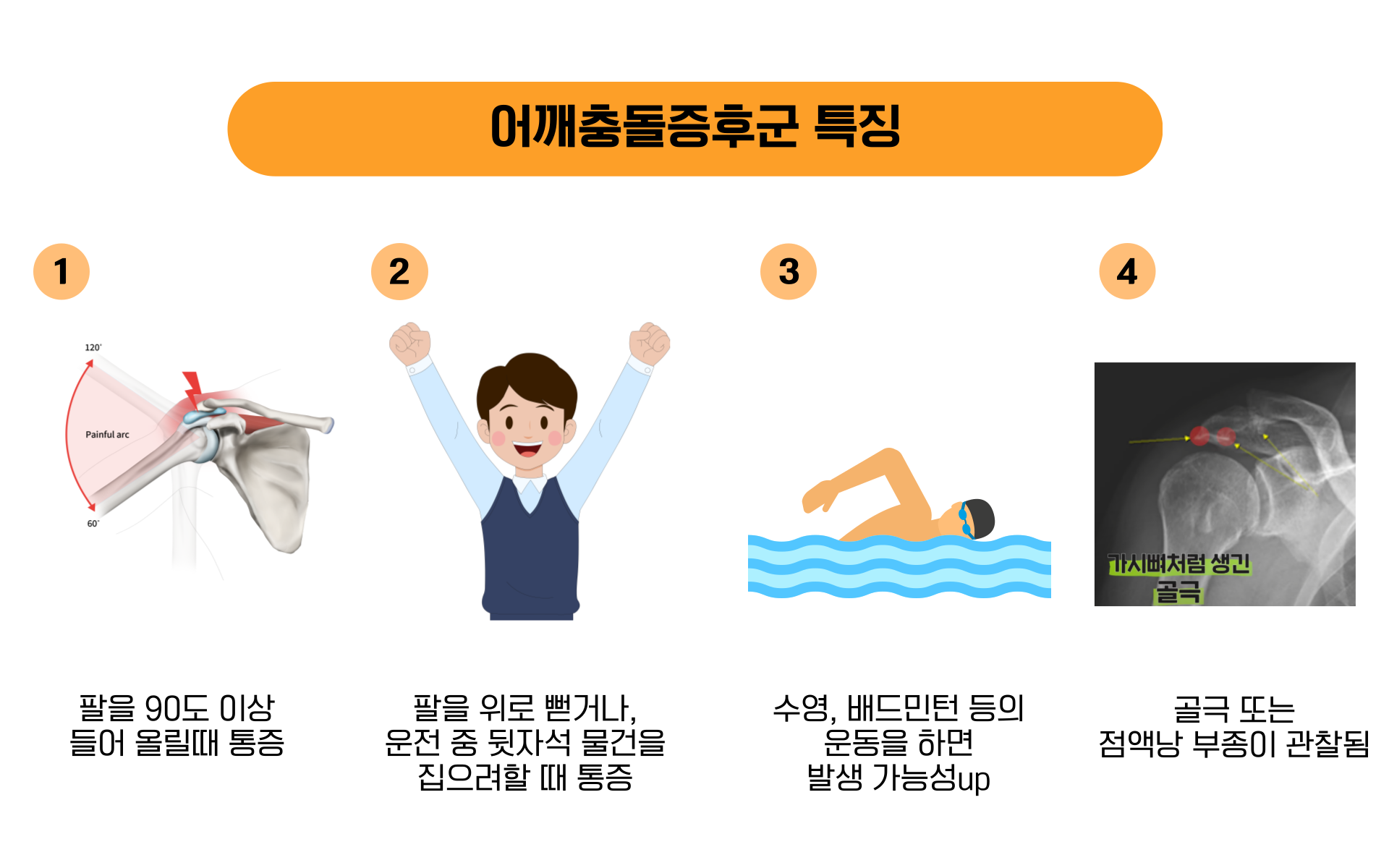 어깨충돌증후군 특징

1

120°

Painful arc

60°

팔을 90도 이상 들어 올릴때 통증

2

팔을 위로 뻗거나, 운전 중 뒷자석 물건을 집으려할 때 통증

3

수영, 배드민턴 등의 운동을 하면 발생 가능성up

4

가시뼈처럼 생긴 골극

골극 또는 점액낭 부종이 관찰됨