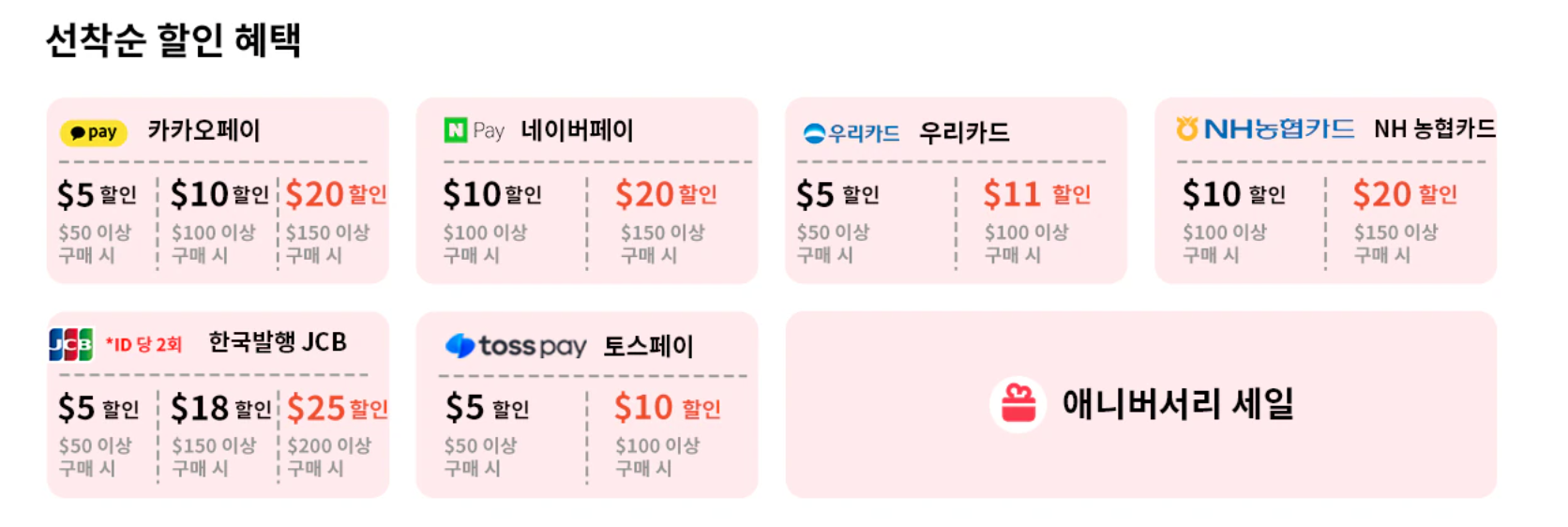 선착순 할인 혜택

pay 카카오페이

$5 할인
$50 이상 구매 시

$10 할인
$100 이상 구매 시

$20 할인
$150 이상 구매 시

N Pay 네이버페이

$10 할인
$100 이상 구매 시

$20 할인
$150 이상 구매 시

우리카드 우리카드

$5 할인
$50 이상 구매 시

$11 할인
$100 이상 구매 시

NH농협카드 NH 농협카드

$10 할인
$100 이상 구매 시

$20 할인
$150 이상 구매 시

JCB *ID 당 2회 한국발행 JCB

$5 할인
$50 이상 구매 시

$18 할인
$150 이상 구매 시

$25 할인
$200 이상 구매 시

toss pay 토스페이

$5 할인
$50 이상 구매 시

$10 할인
$100 이상 구매 시

애니버서리 세일