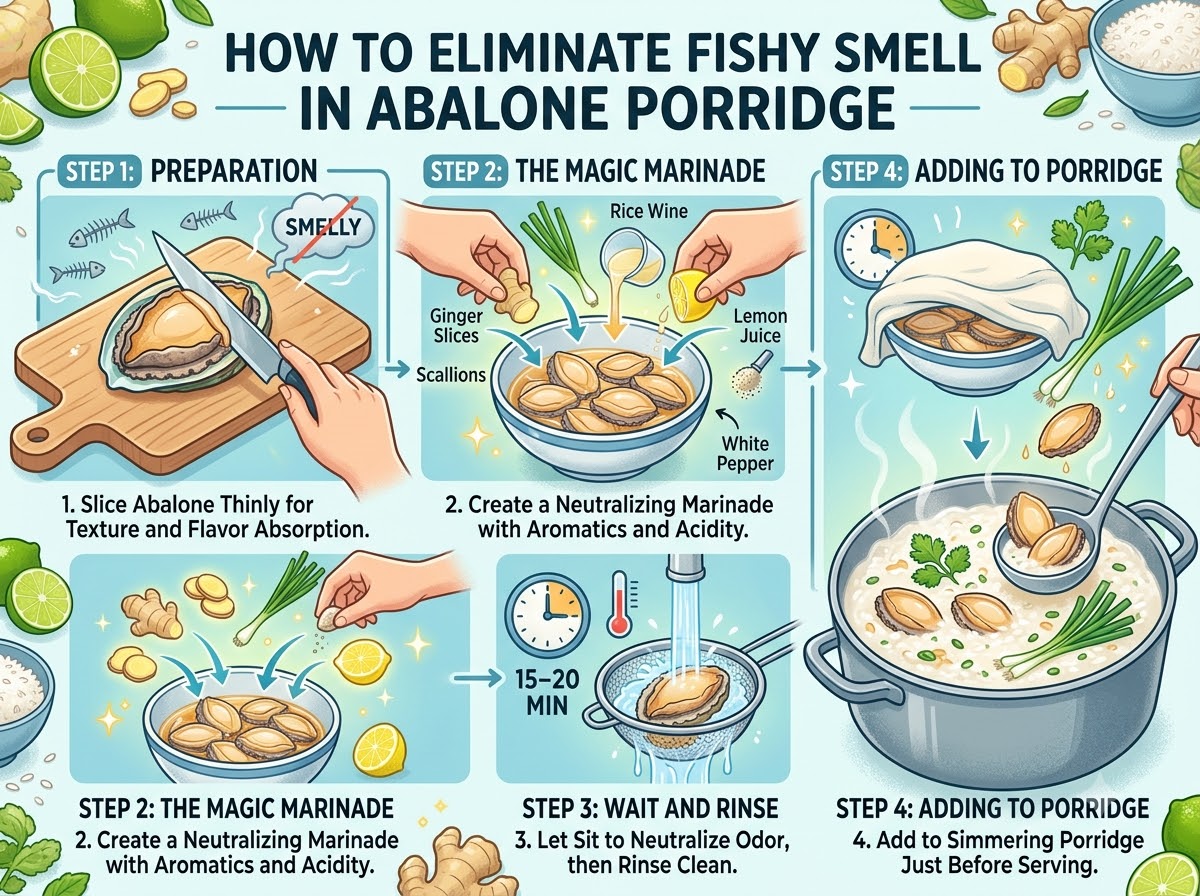 HOW TO ELIMINATE FISHY SMELL IN ABALONE PORRIDGE

STEP 1: PREPARATION

SMELLY

1. Slice Abalone Thinly for Texture and Flavor Absorption.

STEP 2: THE MAGIC MARINADE

Rice Wine

Ginger Slices

Lemon Juice

Scallions

White Pepper

2. Create a Neutralizing Marinade with Aromatics and Acidity.

STEP 4: ADDING TO PORRIDGE

STEP 2: THE MAGIC MARINADE

2. Create a Neutralizing Marinade with Aromatics and Acidity.

15–20 MIN

STEP 3: WAIT AND RINSE

3. Let Sit to Neutralize Odor, then Rinse Clean.

STEP 4: ADDING TO PORRIDGE

4. Add to Simmering Porridge Just Before Serving.