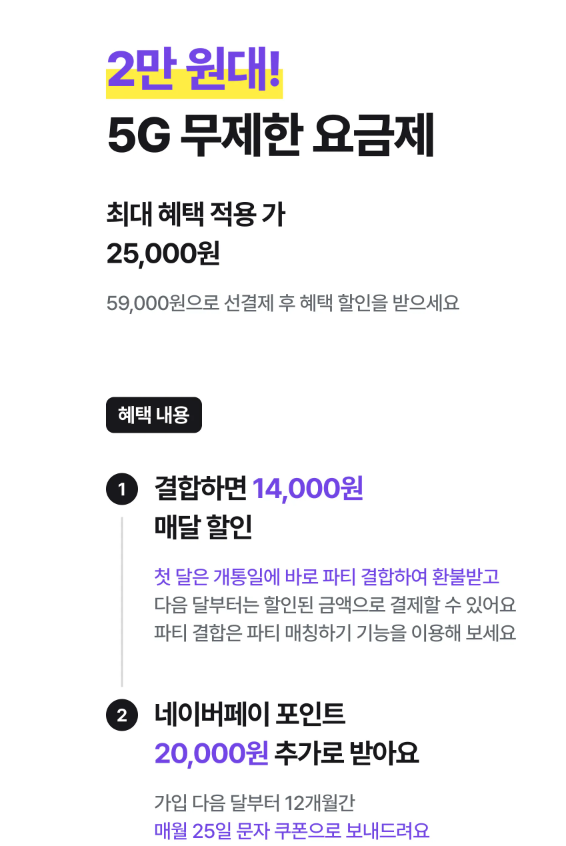 2만 원대!
5G 무제한 요금제

최대 혜택 적용 가
25,000원

59,000원으로 선결제 후 혜택 할인을 받으세요

혜택 내용

1 결합하면 14,000원 매달 할인

첫 달은 개통일에 바로 파티 결합하여 환불받고
다음 달부터는 할인된 금액으로 결제할 수 있어요
파티 결합은 파티 매칭하기 기능을 이용해 보세요

2 네이버페이 포인트 20,000원 추가로 받아요

가입 다음 달부터 12개월간
매월 25일 문자 쿠폰으로 보내드려요