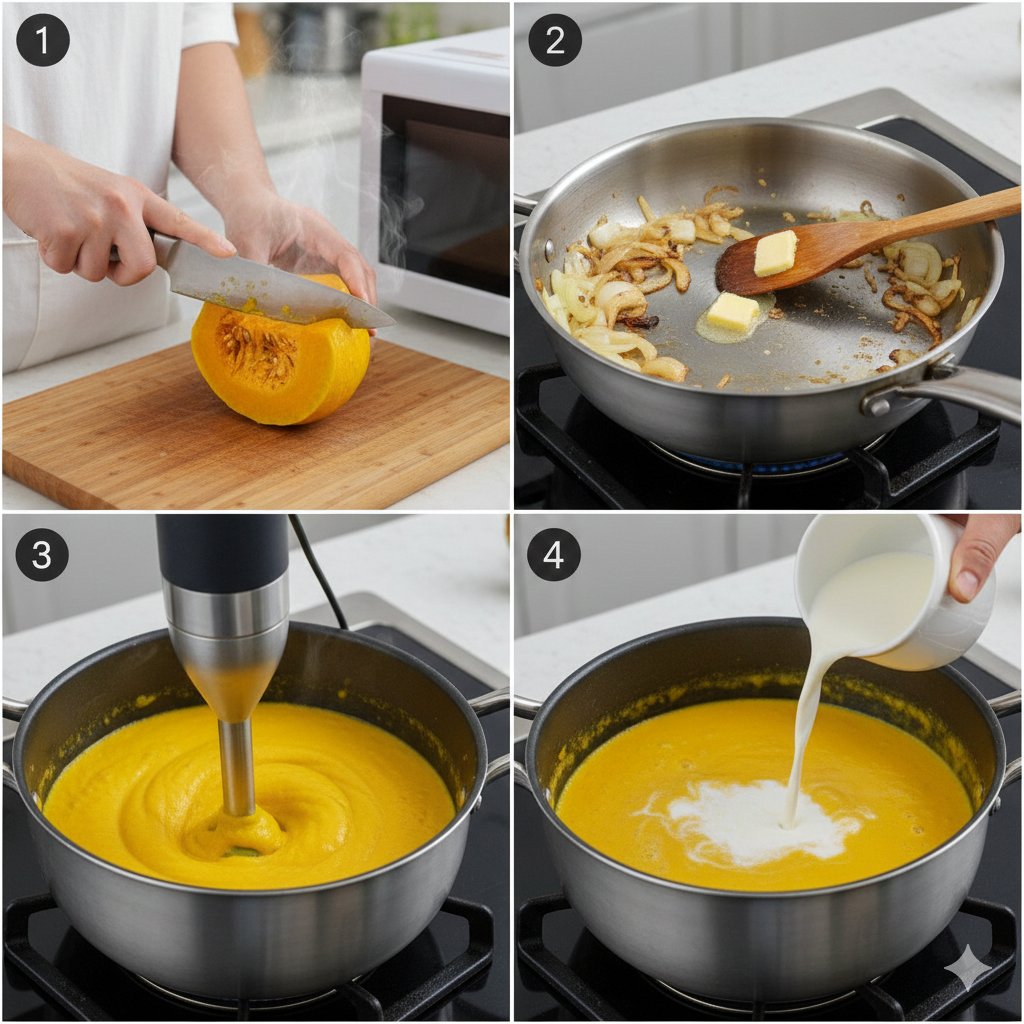 1
2
3
4