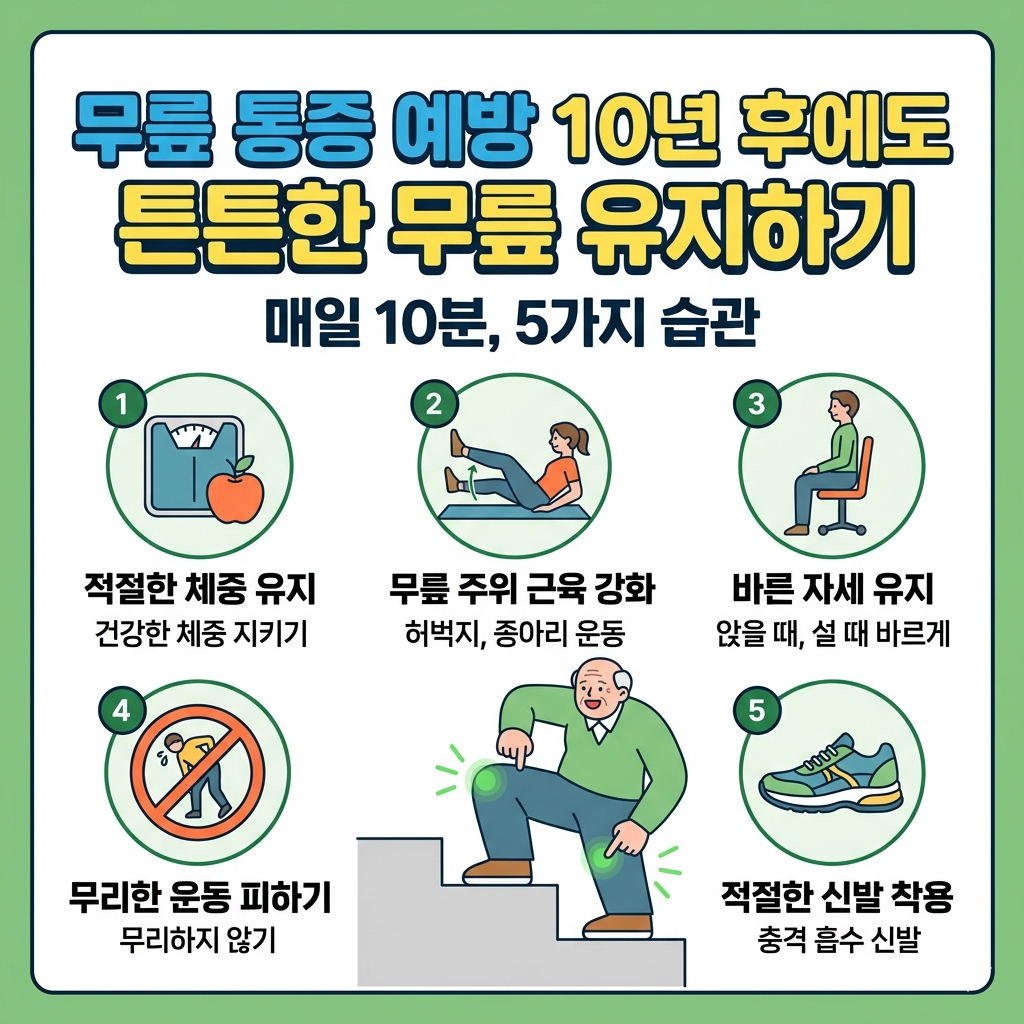 무릎 통증 예방 10년 후에도
튼튼한 무릎 유지하기

매일 10분, 5가지 습관

1
적절한 체중 유지
건강한 체중 지키기

2
무릎 주위 근육 강화
허벅지, 종아리 운동

3
바른 자세 유지
앉을 때, 설 때 바르게

4
무리한 운동 피하기
무리하지 않기

5
적절한 신발 착용
충격 흡수 신발