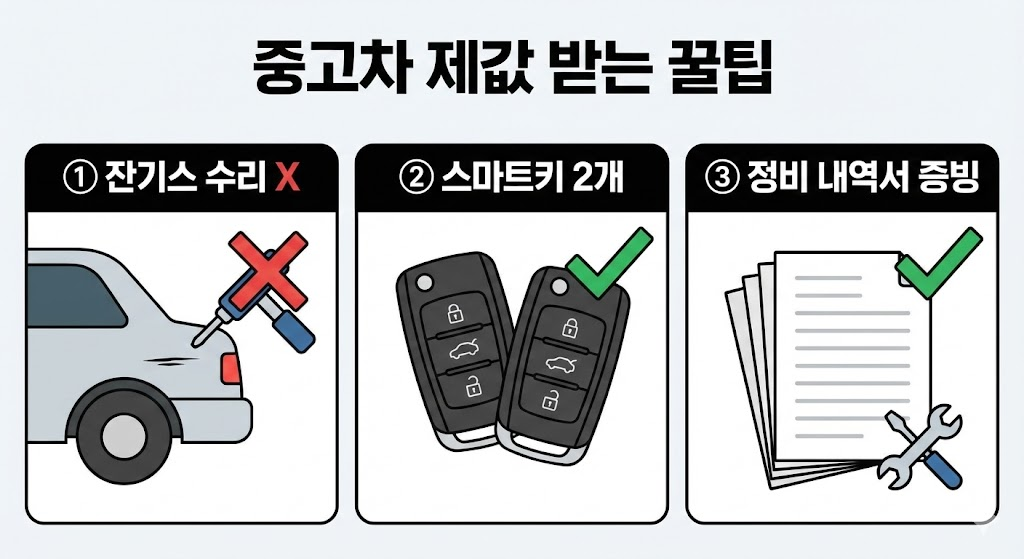 중고차 제값 받는 꿀팁

① 잔기스 수리 X

② 스마트키 2개

③ 정비 내역서 증빙