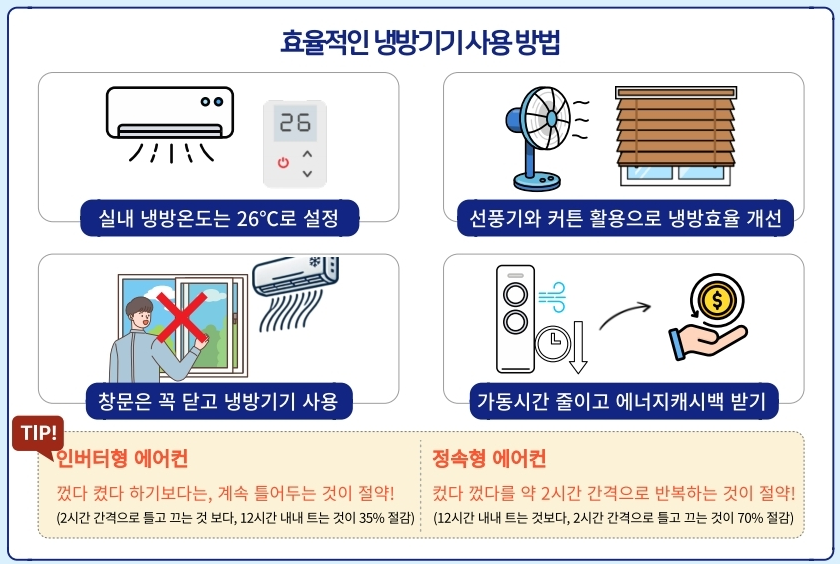 효율적인 냉방기기 사용 방법

26

실내 냉방온도는 26°C로 설정

선풍기와 커튼 활용으로 냉방효율 개선

창문은 꼭 닫고 냉방기기 사용

가동시간 줄이고 에너지캐시백 받기

TIP!

인버터형 에어컨

껐다 켰다 하기보다는, 계속 틀어두는 것이 절약!

(2시간 간격으로 틀고 끄는 것 보다, 12시간 내내 트는 것이 35% 절감)

정속형 에어컨

켰다 껐다를 약 2시간 간격으로 반복하는 것이 절약!

(12시간 내내 트는 것보다, 2시간 간격으로 틀고 끄는 것이 70% 절감)