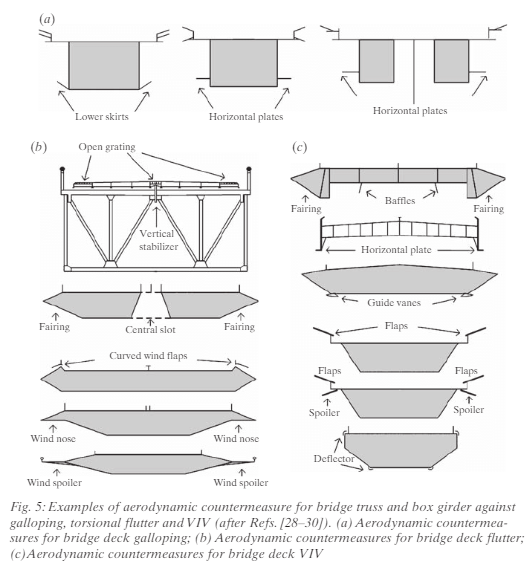 (a)

Lower skirts

Horizontal plates

Horizontal plates

(b)

Open grating

Vertical stabilizer

Fairing

Central slot

Fairing

Curved wind flaps

Wind nose

Wind nose

Wind spoiler

Wind spoiler

(c)

Fairing

Baffles

Fairing

Horizontal plate

Guide vanes

Flaps

Flaps

Flaps

Spoiler

Spoiler

Deflector

Fig. 5: Examples of aerodynamic countermeasure for bridge truss and box girder against galloping, torsional flutter and VIV (after Refs. [28–30]). (a) Aerodynamic countermeasures for bridge deck galloping; (b) Aerodynamic countermeasures for bridge deck flutter; (c) Aerodynamic countermeasures for bridge deck VIV