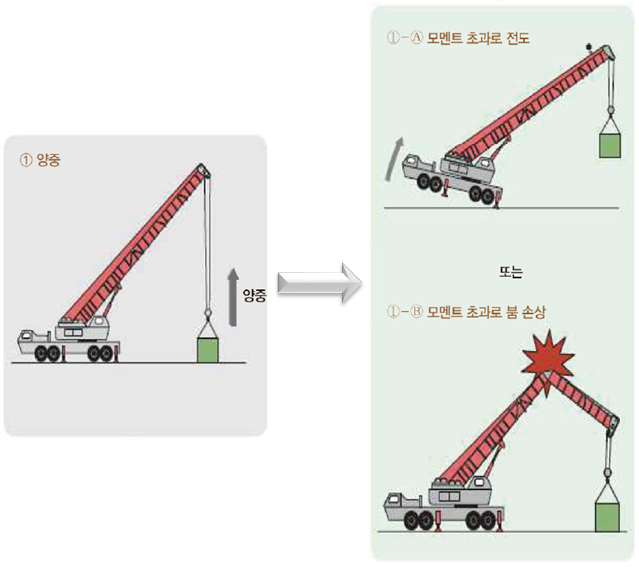 ① 양중

양중

①-Ⓐ 모멘트 초과로 전도

또는

①-Ⓑ 모멘트 초과로 붐 손상