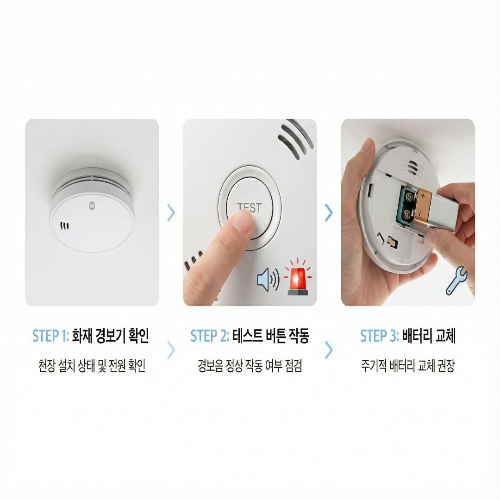 TEST

STEP 1: 화재 경보기 확인

천장 설치 상태 및 전원 확인

STEP 2: 테스트 버튼 작동

경보음 정상 작동 여부 점검

STEP 3: 배터리 교체

주기적 배터리 교체 권장