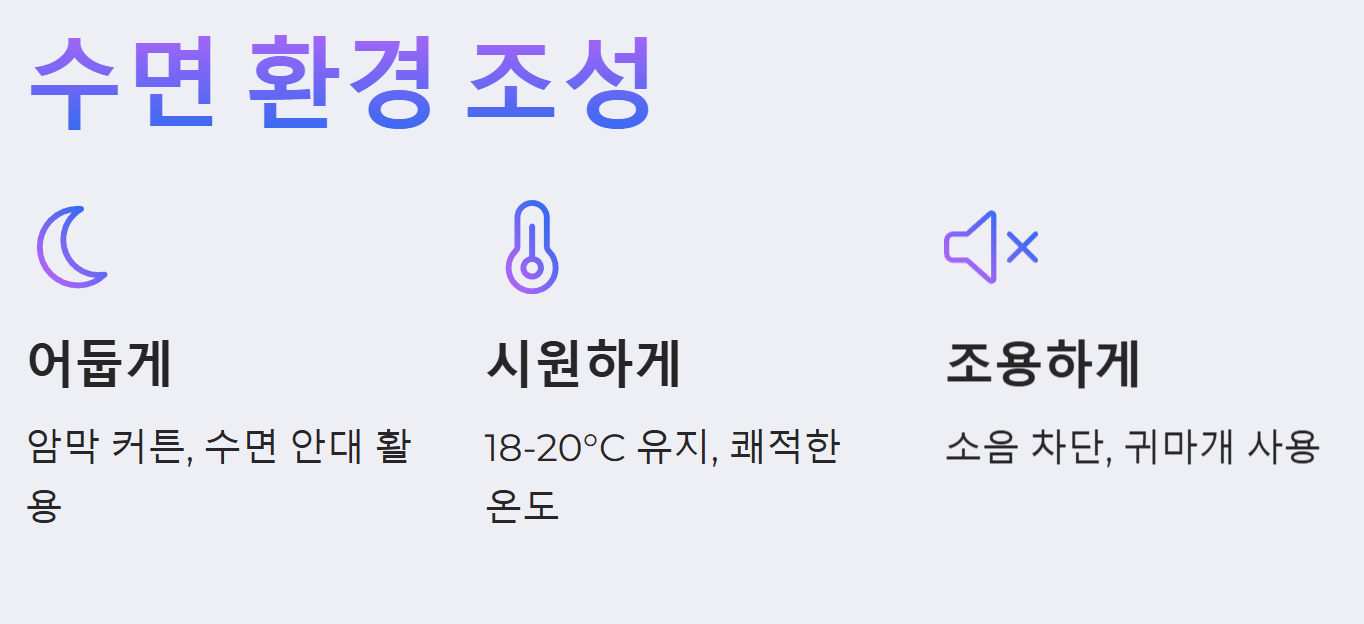 수면 환경 조성

어둡게

암막 커튼, 수면 안대 활용

시원하게

18-20°C 유지, 쾌적한 온도

조용하게

소음 차단, 귀마개 사용