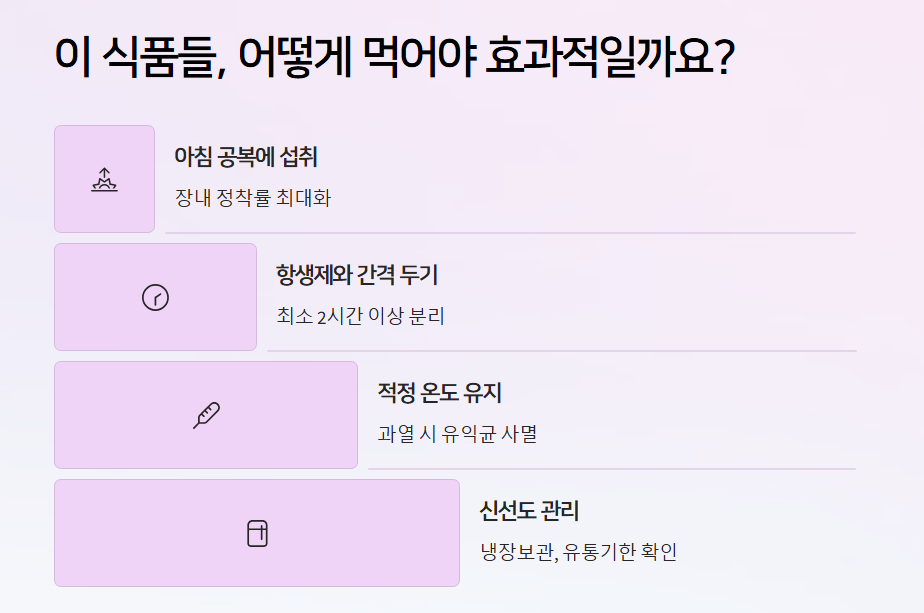 이 식품들, 어떻게 먹어야 효과적일까요?

아침 공복에 섭취

장내 정착률 최대화

항생제와 간격 두기

최소 2시간 이상 분리

적정 온도 유지

과열 시 유익균 사멸

신선도 관리

냉장보관, 유통기한 확인