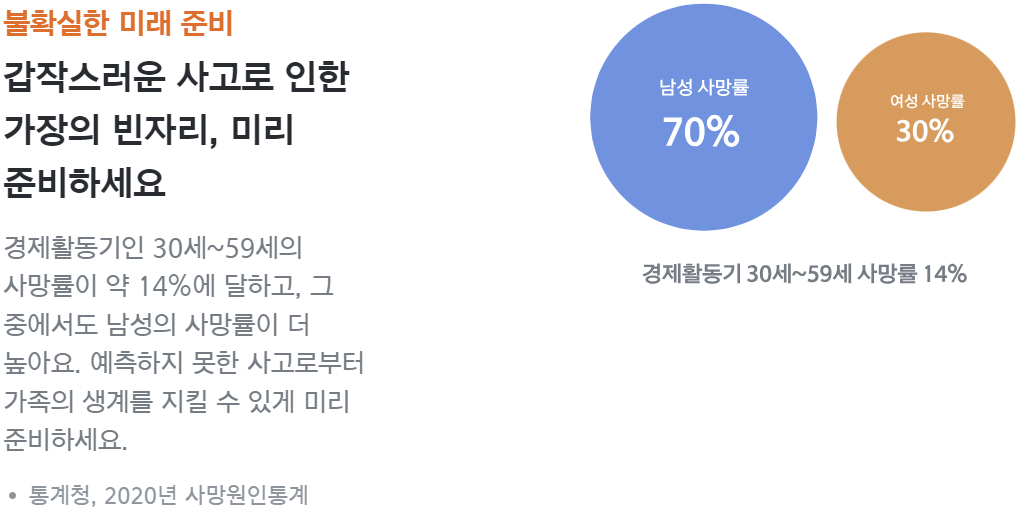 불확실한 미래 준비

갑작스러운 사고로 인한 가장의 빈자리, 미리 준비하세요

경제활동기인 30세~59세의 사망률이 약 14%에 달하고, 그 중에서도 남성의 사망률이 더 높아요. 예측하지 못한 사고로부터 가족의 생계를 지킬 수 있게 미리 준비하세요.

• 통계청, 2020년 사망원인통계

남성 사망률
70%

여성 사망률
30%

경제활동기 30세~59세 사망률 14%