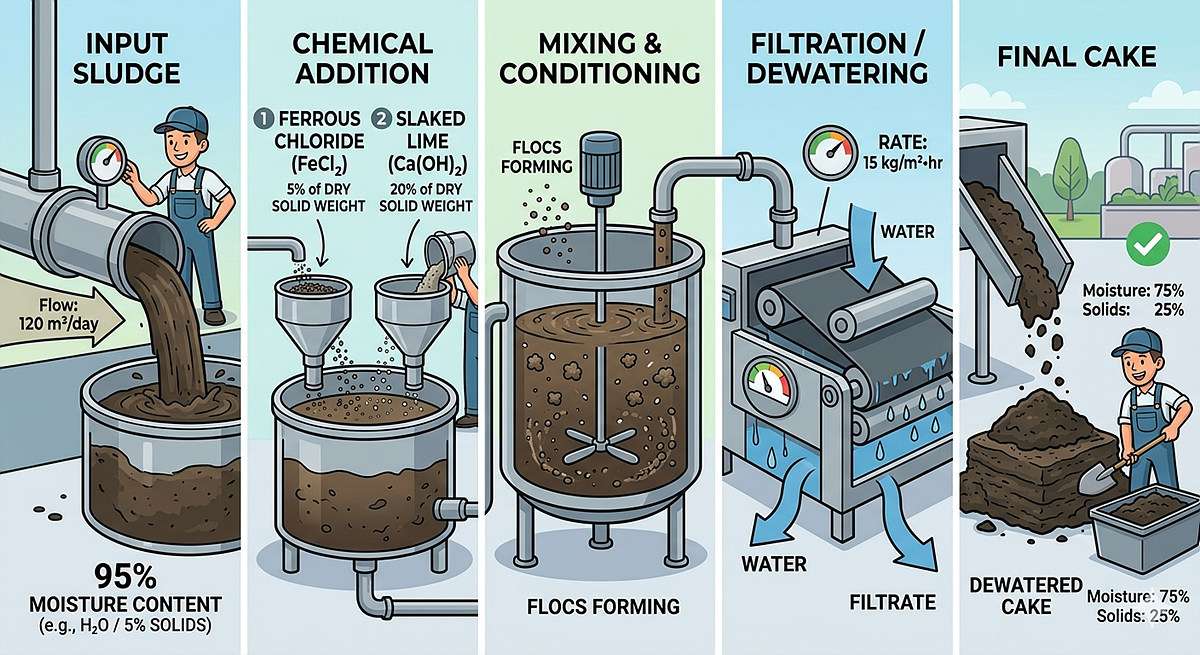 INPUT SLUDGE

Flow: 120 m³/day

95%
MOISTURE CONTENT
(e.g., $H_2O$ / 5% SOLIDS)

CHEMICAL ADDITION

1 FERROUS CHLORIDE ($FeCl_2$)
5% of DRY SOLID WEIGHT

2 SLAKED LIME ($Ca(OH)_2$)
20% of DRY SOLID WEIGHT

MIXING & CONDITIONING

FLOCS FORMING

FLOCS FORMING

FILTRATION / DEWATERING

RATE: 15 kg/m²•hr

WATER

WATER

FILTRATE

FINAL CAKE

Moisture: 75%
Solids: 25%

DEWATERED CAKE

Moisture: 75%
Solids: 25%