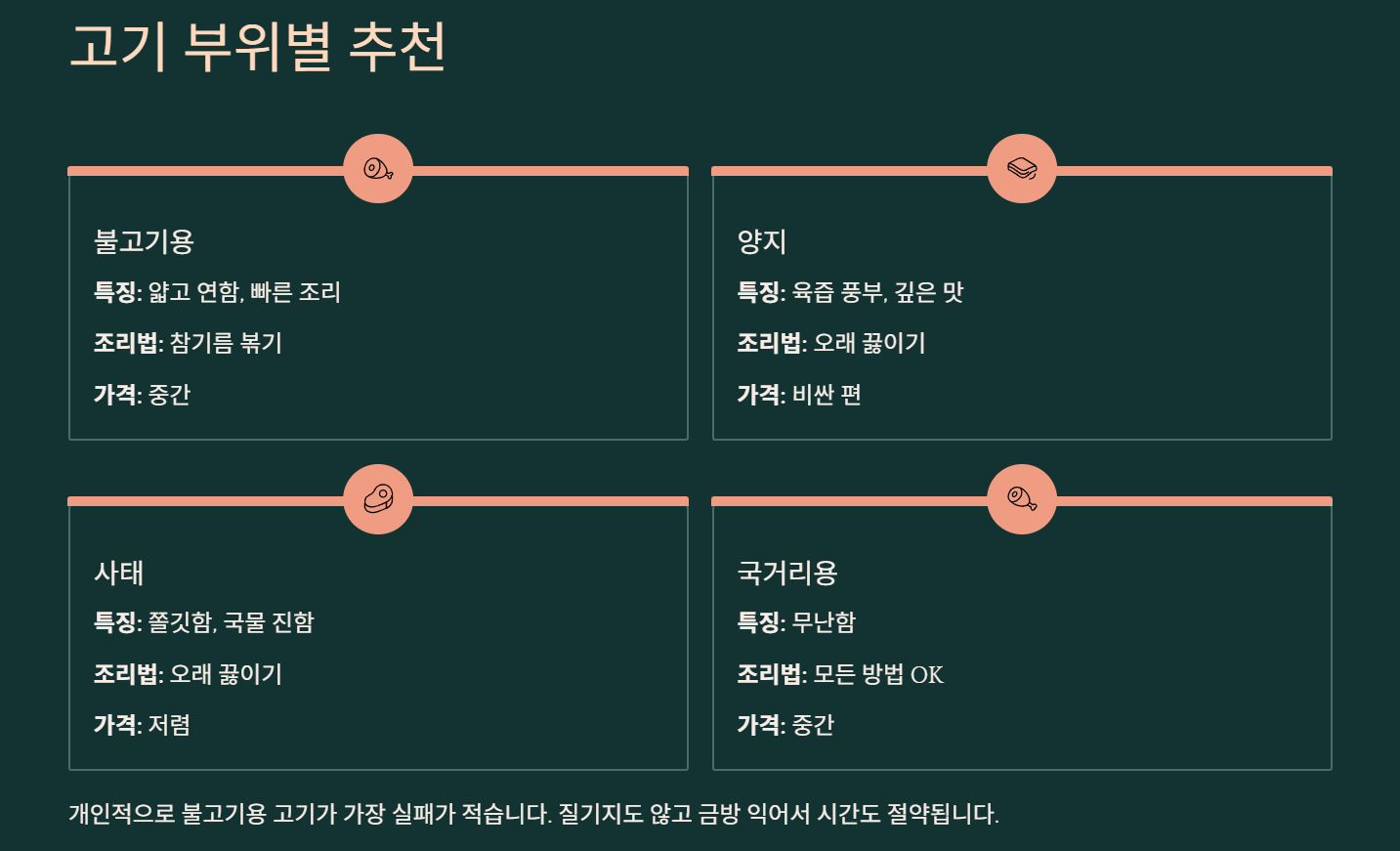 고기 부위별 추천

불고기용

특징: 얇고 연함, 빠른 조리

조리법: 참기름 볶기

가격: 중간

양지

특징: 육즙 풍부, 깊은 맛

조리법: 오래 끓이기

가격: 비싼 편

사태

특징: 쫄깃함, 국물 진함

조리법: 오래 끓이기

가격: 저렴

국거리용

특징: 무난함

조리법: 모든 방법 OK

가격: 중간

개인적으로 불고기용 고기가 가장 실패가 적습니다. 질기지도 않고 금방 익어서 시간도 절약됩니다.