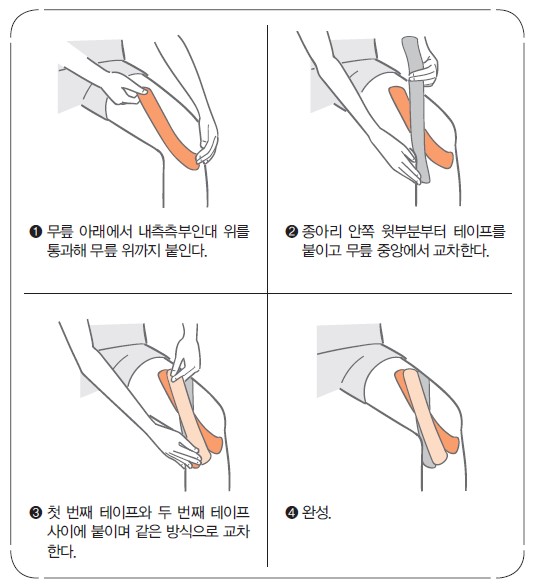 ❶ 무릎 아래에서 내측측부인대 위를 통과해 무릎 위까지 붙인다.

❷ 종아리 안쪽 윗부분부터 테이프를 붙이고 무릎 중앙에서 교차한다.

❸ 첫 번째 테이프와 두 번째 테이프 사이에 붙이며 같은 방식으로 교차한다.

❹ 완성.