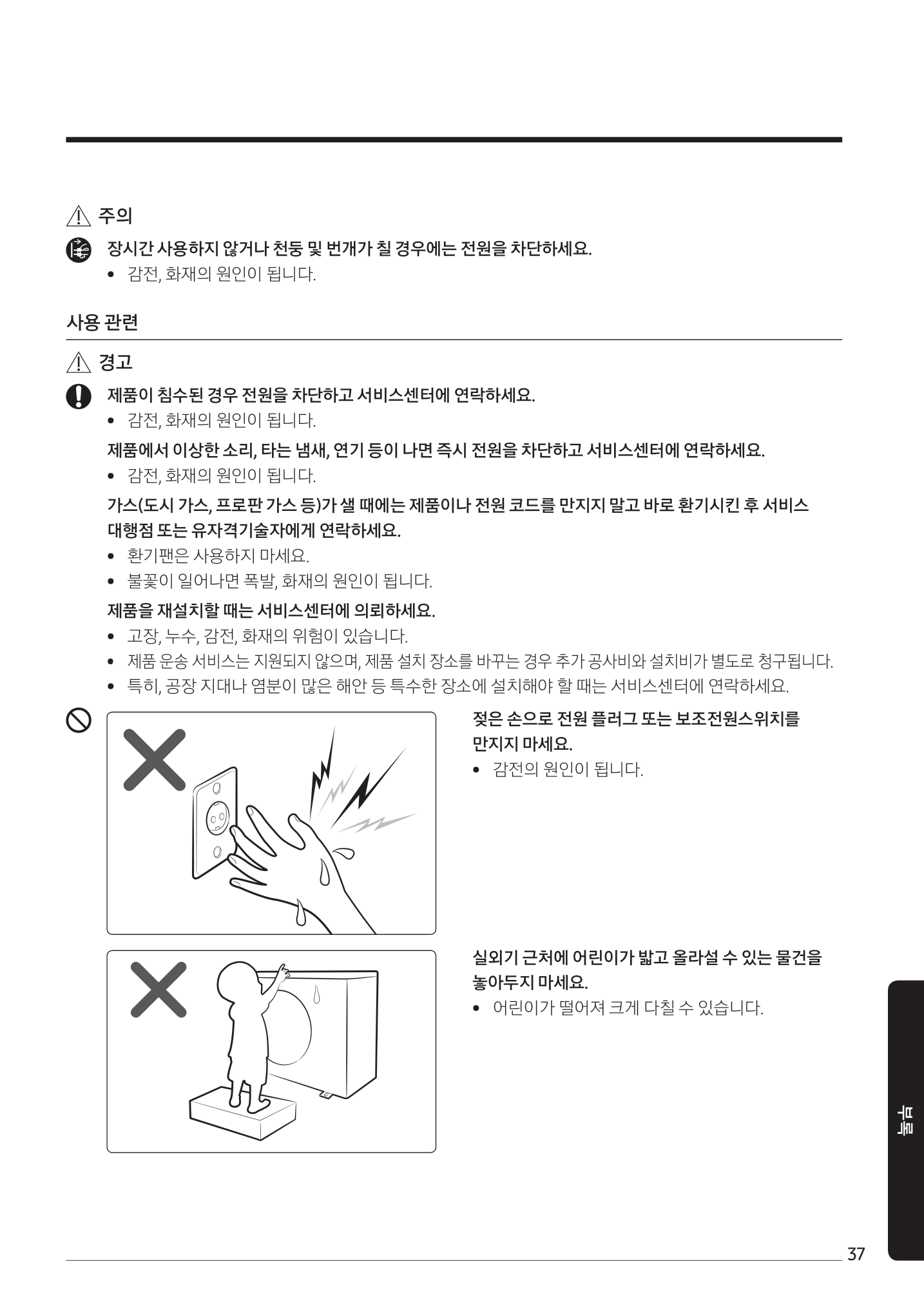 주의

장시간 사용하지 않거나 천둥 및 번개가 칠 경우에는 전원을 차단하세요.
• 감전, 화재의 원인이 됩니다.

사용 관련

경고

제품이 침수된 경우 전원을 차단하고 서비스센터에 연락하세요.
• 감전, 화재의 원인이 됩니다.

제품에서 이상한 소리, 타는 냄새, 연기 등이 나면 즉시 전원을 차단하고 서비스센터에 연락하세요.
• 감전, 화재의 원인이 됩니다.

가스(도시 가스, 프로판 가스 등)가 샐 때에는 제품이나 전원 코드를 만지지 말고 바로 환기시킨 후 서비스 대행점 또는 유자격기술자에게 연락하세요.
• 환기팬은 사용하지 마세요.
• 불꽃이 일어나면 폭발, 화재의 원인이 됩니다.

제품을 재설치할 때는 서비스센터에 의뢰하세요.
• 고장, 누수, 감전, 화재의 위험이 있습니다.
• 제품 운송 서비스는 지원되지 않으며, 제품 설치 장소를 바꾸는 경우 추가 공사비와 설치비가 별도로 청구됩니다.
• 특히, 공장 지대나 염분이 많은 해안 등 특수한 장소에 설치해야 할 때는 서비스센터에 연락하세요.

젖은 손으로 전원 플러그 또는 보조전원스위치를 만지지 마세요.
• 감전의 원인이 됩니다.

실외기 근처에 어린이가 밟고 올라설 수 있는 물건을 놓아두지 마세요.
• 어린이가 떨어져 크게 다칠 수 있습니다.

부록

37