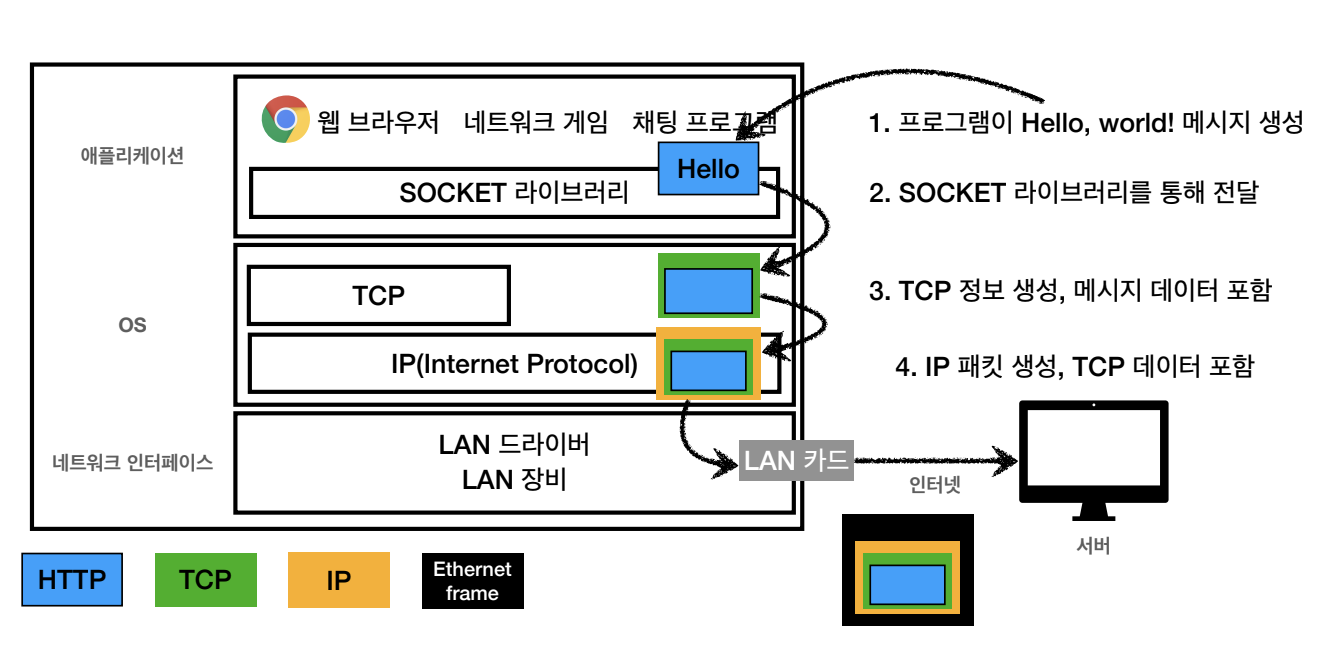 애플리케이션

웹 브라우저 네트워크 게임 채팅 프로그램

Hello

SOCKET 라이브러리

OS

TCP

IP(Internet Protocol)

네트워크 인터페이스

LAN 드라이버
LAN 장비

LAN 카드

인터넷

서버

1. 프로그램이 Hello, world! 메시지 생성

2. SOCKET 라이브러리를 통해 전달

3. TCP 정보 생성, 메시지 데이터 포함

4. IP 패킷 생성, TCP 데이터 포함

HTTP

TCP

IP

Ethernet frame