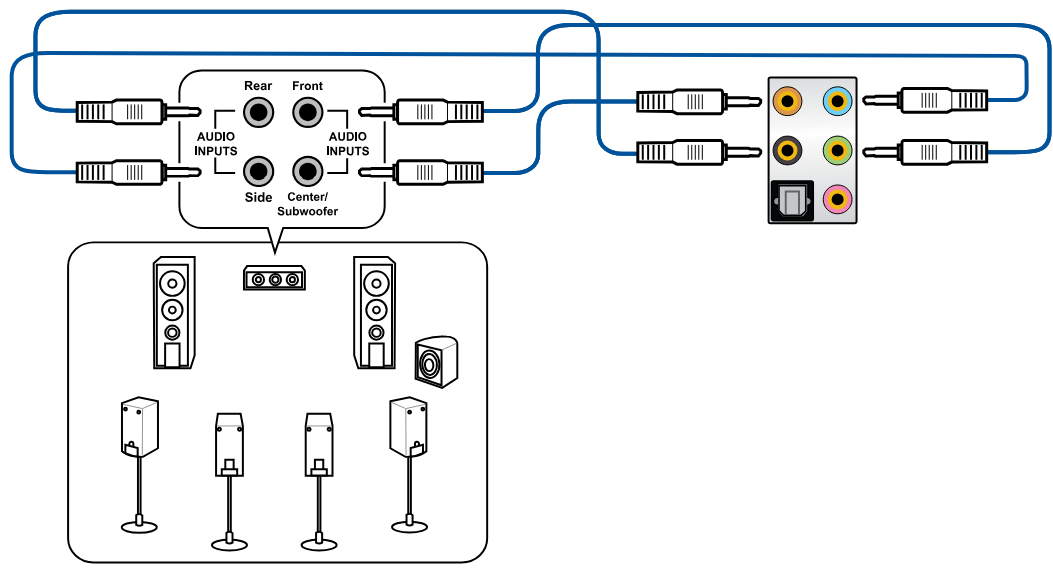 Rear
Front
AUDIO INPUTS
AUDIO INPUTS
Side
Center/ Subwoofer