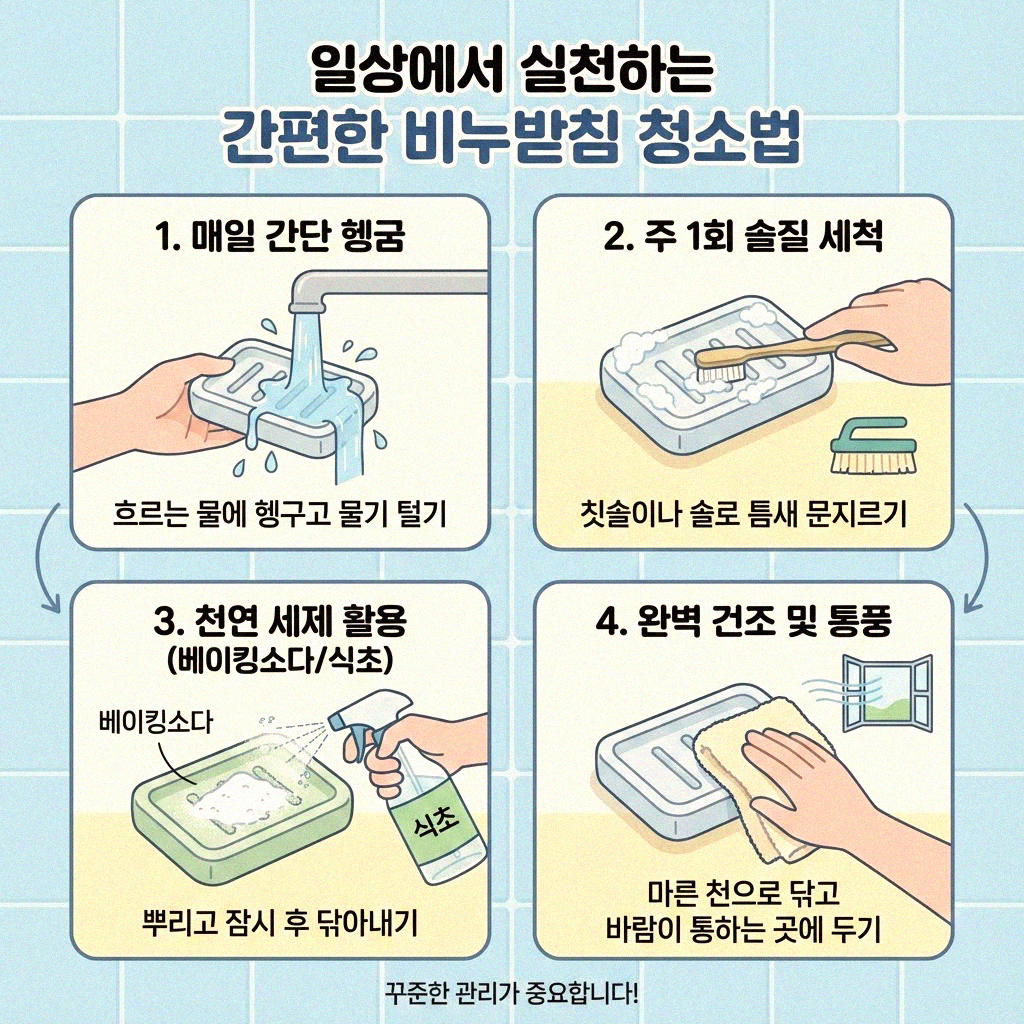 일상에서 실천하는
간편한 비누받침 청소법

1. 매일 간단 헹굼

흐르는 물에 헹구고 물기 털기

2. 주 1회 솔질 세척

칫솔이나 솔로 틈새 문지르기

3. 천연 세제 활용
(베이킹소다/식초)

베이킹소다

식초

뿌리고 잠시 후 닦아내기

4. 완벽 건조 및 통풍

마른 천으로 닦고
바람이 통하는 곳에 두기

꾸준한 관리가 중요합니다!