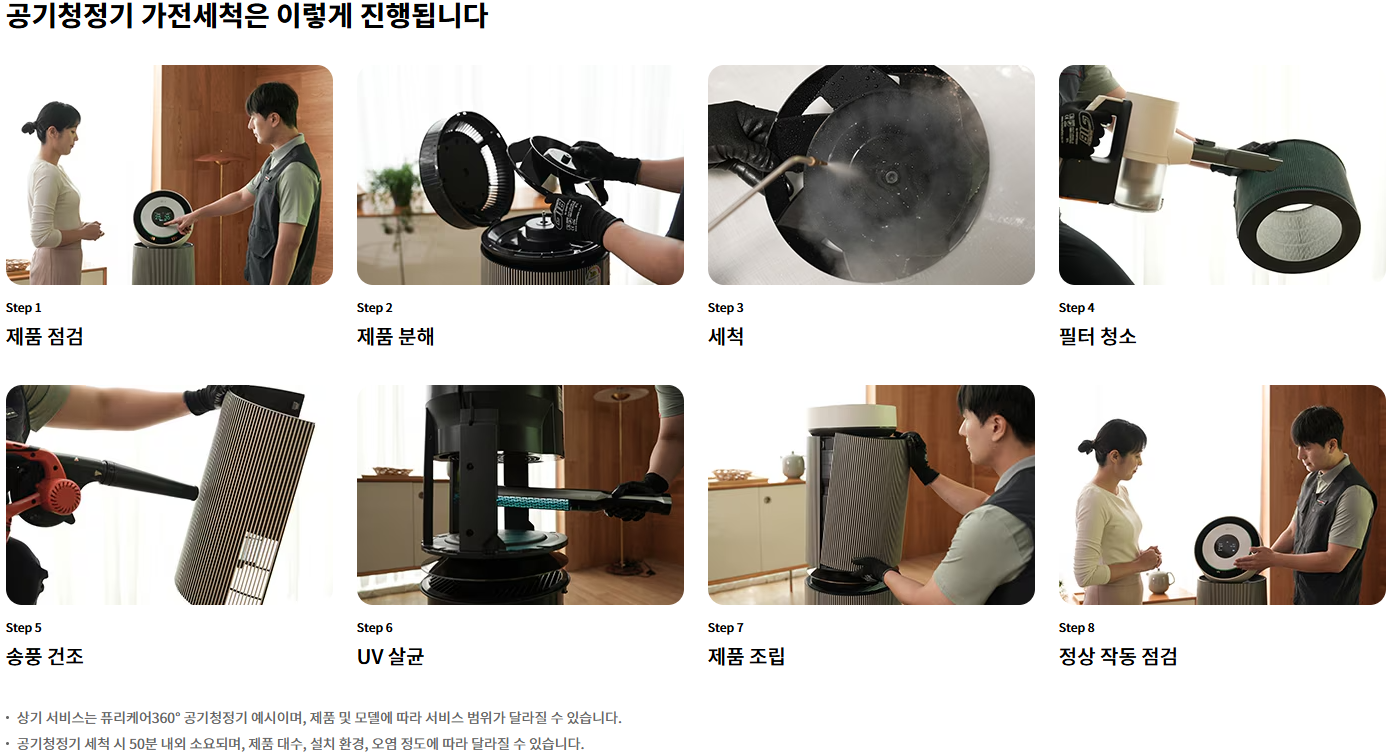 공기청정기 가전세척은 이렇게 진행됩니다

Step 1
제품 점검

Step 2
제품 분해

Step 3
세척

Step 4
필터 청소

Step 5
송풍 건조

Step 6
UV 살균

Step 7
제품 조립

Step 8
정상 작동 점검

· 상기 서비스는 퓨리케어360° 공기청정기 예시이며, 제품 및 모델에 따라 서비스 범위가 달라질 수 있습니다.
· 공기청정기 세척 시 50분 내외 소요되며, 제품 대수, 설치 환경, 오염 정도에 따라 달라질 수 있습니다.