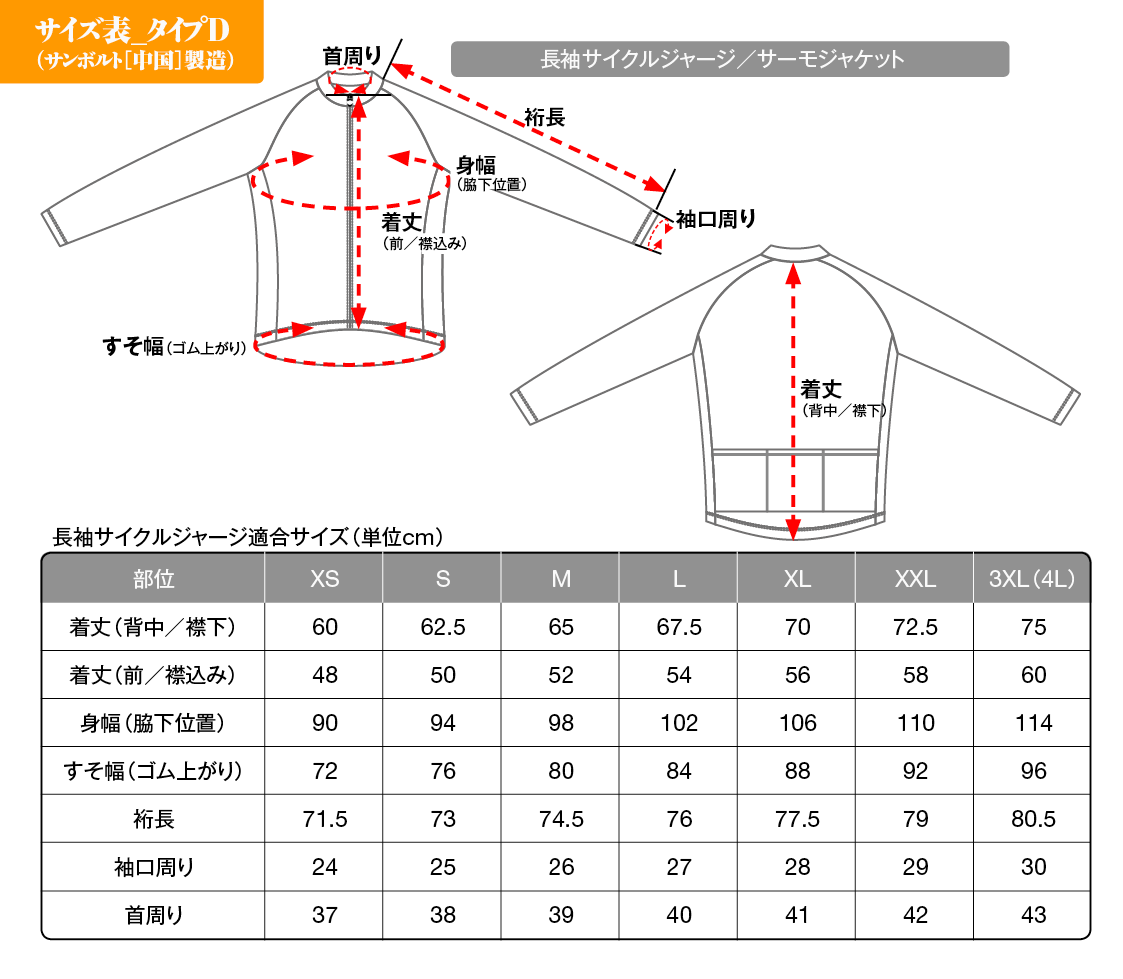 サイズ表_タイプD
（サンボルト[中国]製造）

長袖サイクルジャージ／サーモジャケット

首周り

裄長

身幅
（脇下位置）

着丈
（前／襟込み）

袖口周り

すそ幅（ゴム上がり）

着丈
（背中／襟下）

長袖サイクルジャージ適合サイズ（単位cm）

| 部位 | XS | S | M | L | XL | XXL | 3XL（4L） |
|---|---|---|---|---|---|---|---|
| 着丈（背中／襟下） | 60 | 62.5 | 65 | 67.5 | 70 | 72.5 | 75 |
| 着丈（前／襟込み） | 48 | 50 | 52 | 54 | 56 | 58 | 60 |
| 身幅（脇下位置） | 90 | 94 | 98 | 102 | 106 | 110 | 114 |
| すそ幅（ゴム上がり） | 72 | 76 | 80 | 84 | 88 | 92 | 96 |
| 裄長 | 71.5 | 73 | 74.5 | 76 | 77.5 | 79 | 80.5 |
| 袖口周り | 24 | 25 | 26 | 27 | 28 | 29 | 30 |
| 首周り | 37 | 38 | 39 | 40 | 41 | 42 | 43 |