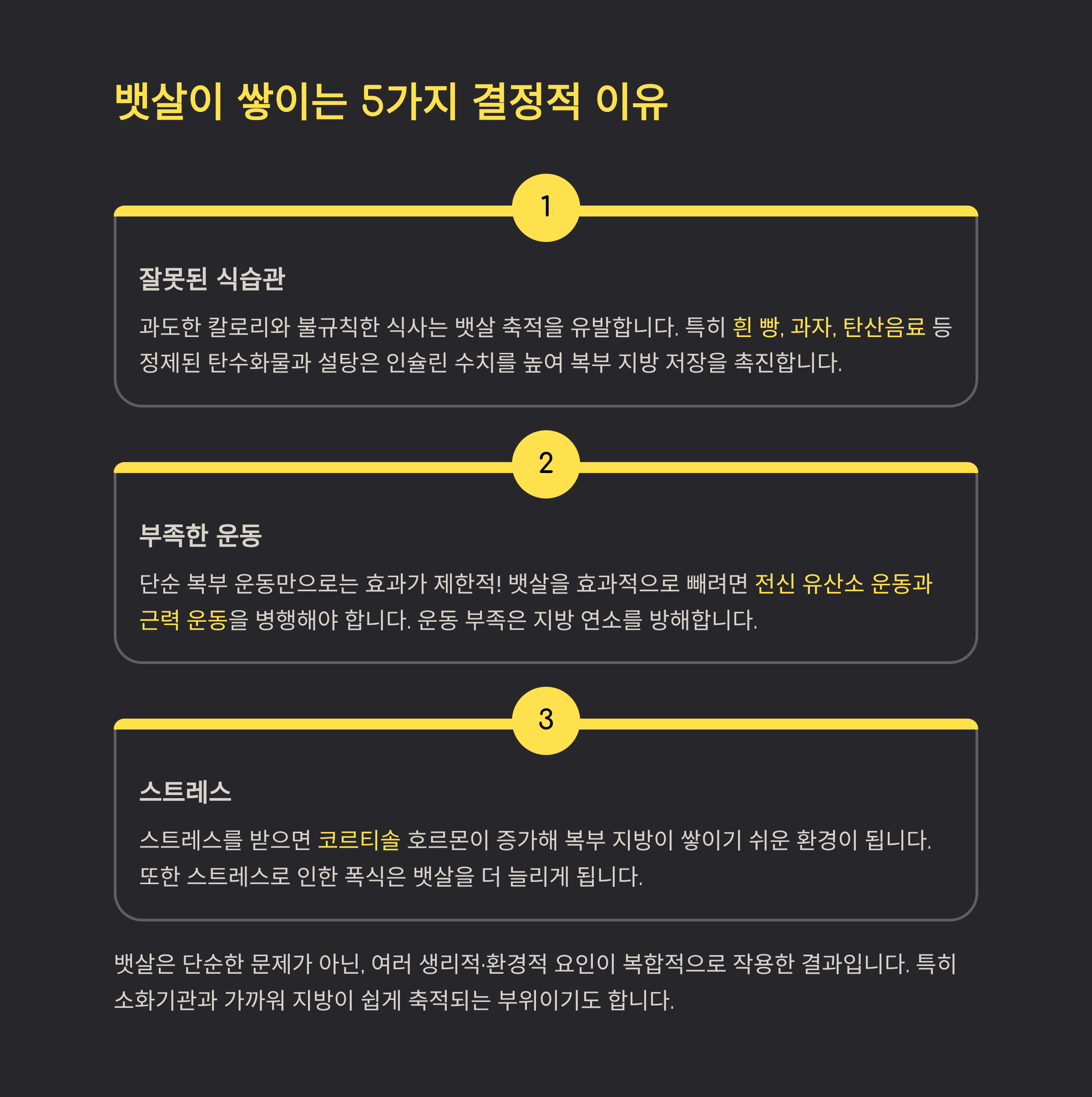 뱃살이 쌓이는 5가지 결정적 이유

1

잘못된 식습관

과도한 칼로리와 불규칙한 식사는 뱃살 축적을 유발합니다. 특히 흰 빵, 과자, 탄산음료 등 정제된 탄수화물과 설탕은 인슐린 수치를 높여 복부 지방 저장을 촉진합니다.

2

부족한 운동

단순 복부 운동만으로는 효과가 제한적! 뱃살을 효과적으로 빼려면 전신 유산소 운동과 근력 운동을 병행해야 합니다. 운동 부족은 지방 연소를 방해합니다.

3

스트레스

스트레스를 받으면 코르티솔 호르몬이 증가해 복부 지방이 쌓이기 쉬운 환경이 됩니다. 또한 스트레스로 인한 폭식은 뱃살을 더 늘리게 됩니다.

뱃살은 단순한 문제가 아닌, 여러 생리적·환경적 요인이 복합적으로 작용한 결과입니다. 특히 소화기관과 가까워 지방이 쉽게 축적되는 부위이기도 합니다.