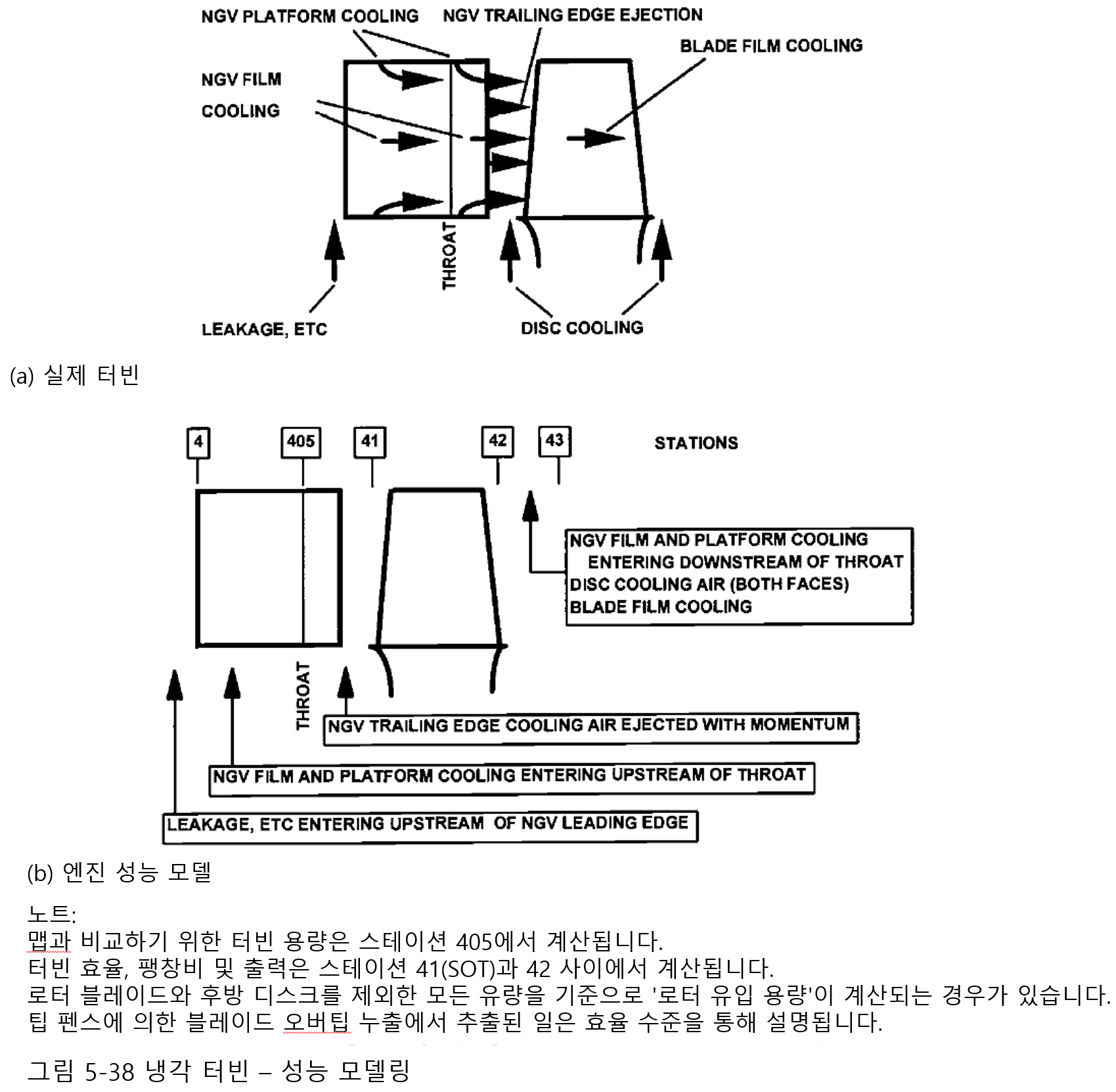 NGV PLATFORM COOLING
NGV TRAILING EDGE EJECTION
BLADE FILM COOLING
NGV FILM COOLING
THROAT
LEAKAGE, ETC
DISC COOLING

(a) 실제 터빈

4
405
41
42
43
STATIONS

NGV FILM AND PLATFORM COOLING ENTERING DOWNSTREAM OF THROAT
DISC COOLING AIR (BOTH FACES)
BLADE FILM COOLING

THROAT
NGV TRAILING EDGE COOLING AIR EJECTED WITH MOMENTUM
NGV FILM AND PLATFORM COOLING ENTERING UPSTREAM OF THROAT
LEAKAGE, ETC ENTERING UPSTREAM OF NGV LEADING EDGE

(b) 엔진 성능 모델

노트:
맵과 비교하기 위한 터빈 용량은 스테이션 405에서 계산됩니다.
터빈 효율, 팽창비 및 출력은 스테이션 41(SOT)과 42 사이에서 계산됩니다.
로터 블레이드와 후방 디스크를 제외한 모든 유량을 기준으로 '로터 유입 용량'이 계산되는 경우가 있습니다.
팁 펜스에 의한 블레이드 오버팁 누출에서 추출된 일은 효율 수준을 통해 설명됩니다.

그림 5-38 냉각 터빈 – 성능 모델링