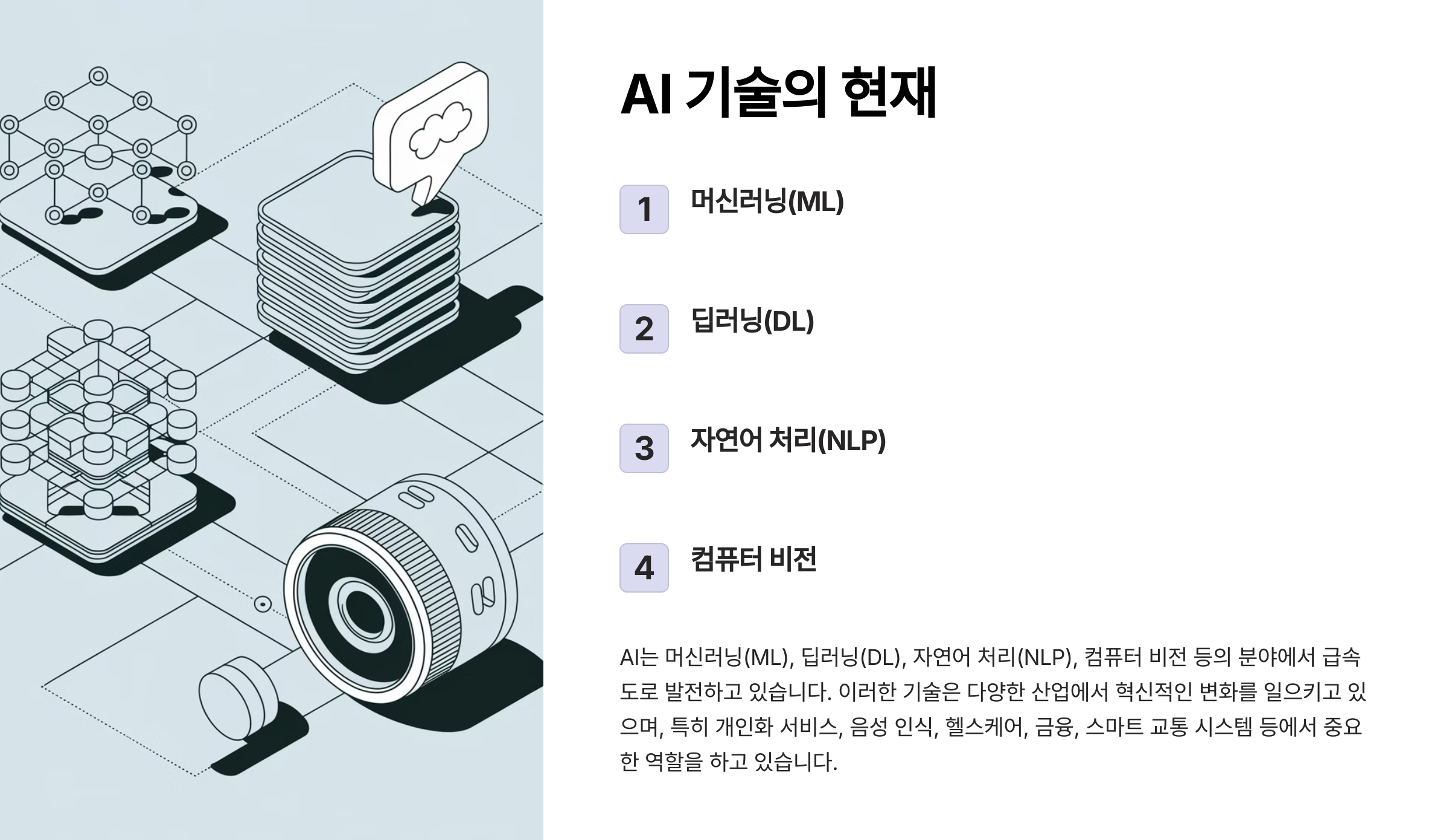 AI 기술의 현재

1 머신러닝(ML)

2 딥러닝(DL)

3 자연어 처리(NLP)

4 컴퓨터 비전

AI는 머신러닝(ML), 딥러닝(DL), 자연어 처리(NLP), 컴퓨터 비전 등의 분야에서 급속도로 발전하고 있습니다. 이러한 기술은 다양한 산업에서 혁신적인 변화를 일으키고 있으며, 특히 개인화 서비스, 음성 인식, 헬스케어, 금융, 스마트 교통 시스템 등에서 중요한 역할을 하고 있습니다.