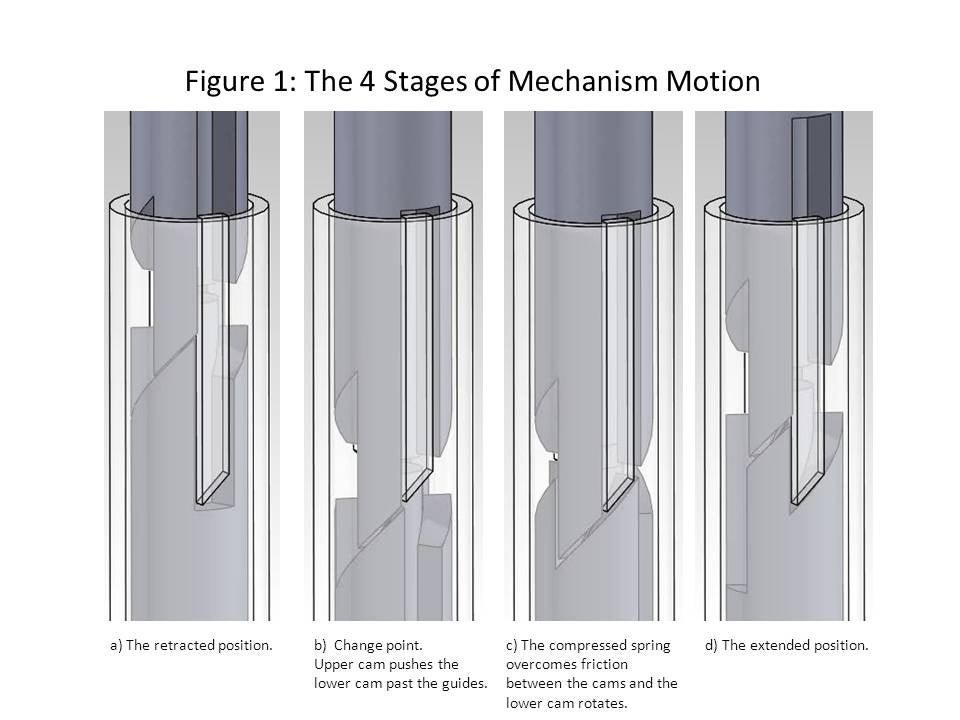 Figure 1: The 4 Stages of Mechanism Motion

a) The retracted position.

b) Change point. Upper cam pushes the lower cam past the guides.

c) The compressed spring overcomes friction between the cams and the lower cam rotates.

d) The extended position.