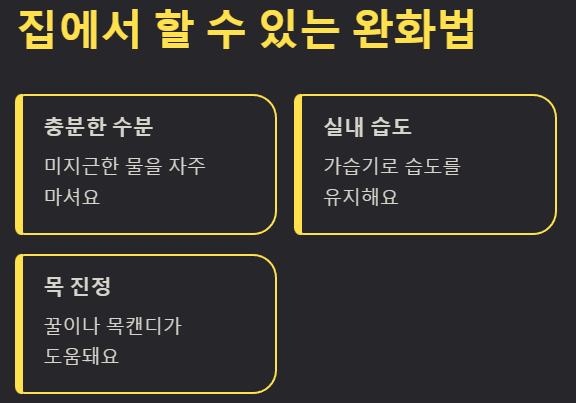 집에서 할 수 있는 완화법

충분한 수분

미지근한 물을 자주 마셔요

실내 습도

가습기로 습도를 유지해요

목 진정

꿀이나 목캔디가 도움돼요