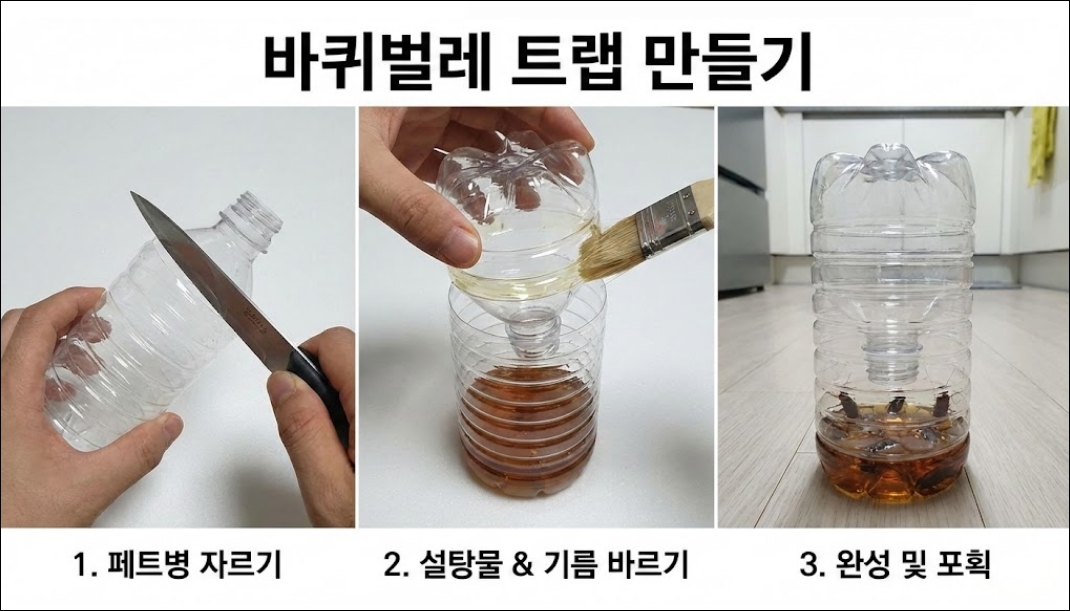 바퀴벌레 트랩 만들기

1. 페트병 자르기

2. 설탕물 & 기름 바르기

3. 완성 및 포획