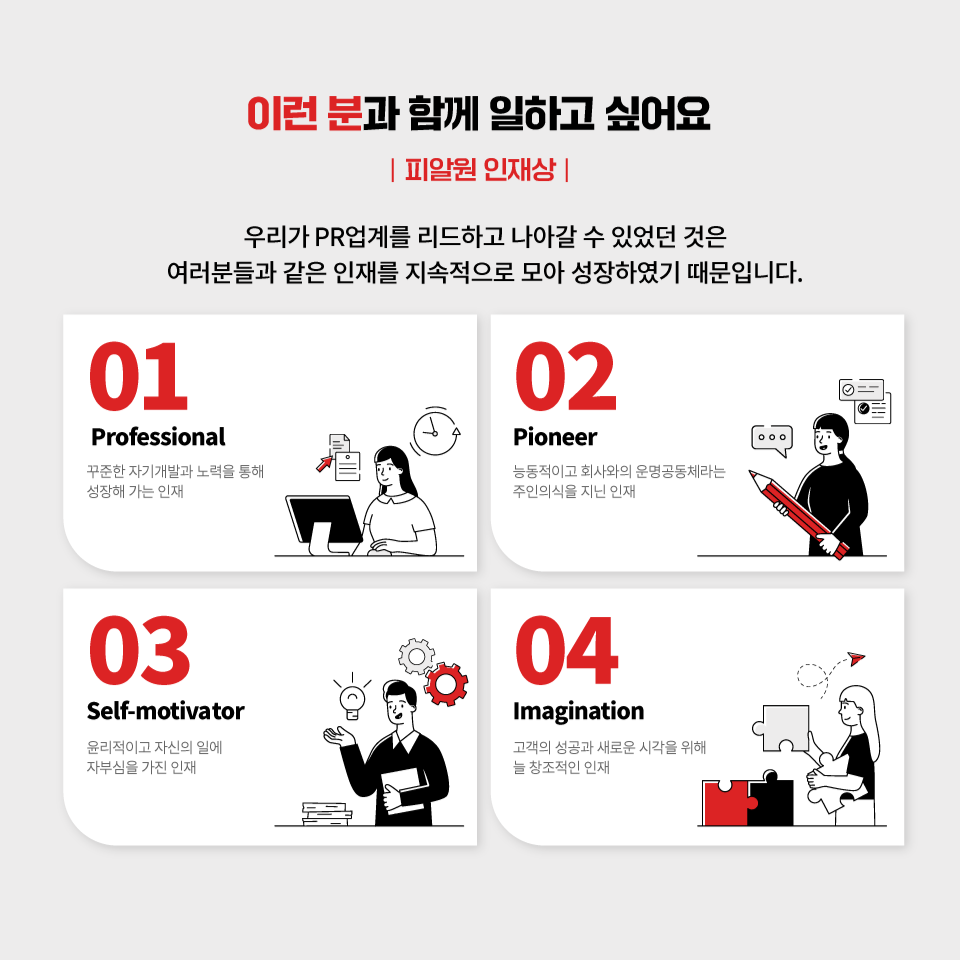 이런 분과 함께 일하고 싶어요

| 피알원 인재상 |

우리가 PR업계를 리드하고 나아갈 수 있었던 것은
여러분들과 같은 인재를 지속적으로 모아 성장하였기 때문입니다.

01
Professional
꾸준한 자기개발과 노력을 통해
성장해 가는 인재

02
Pioneer
능동적이고 회사와의 운명공동체라는
주인의식을 지닌 인재

03
Self-motivator
윤리적이고 자신의 일에
자부심을 가진 인재

04
Imagination
고객의 성공과 새로운 시각을 위해
늘 창조적인 인재