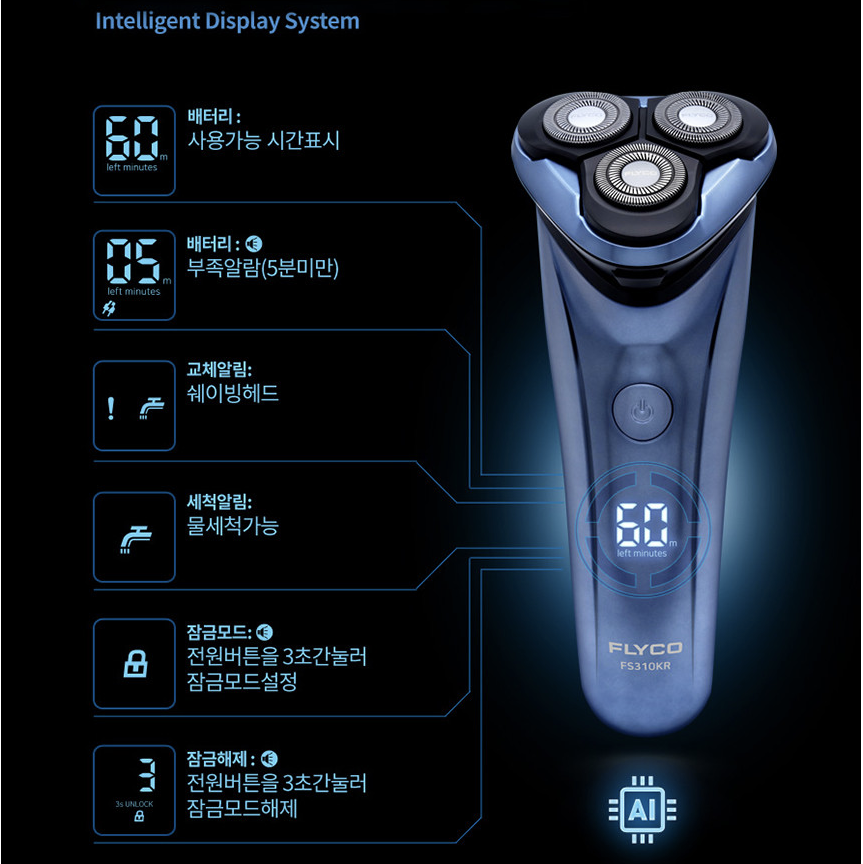 Intelligent Display System

60 m
left minutes

배터리 :
사용가능 시간표시

05 m
left minutes

배터리 :
부족알람(5분미만)

!

교체알림:
쉐이빙헤드

세척알림:
물세척가능

잠금모드:
전원버튼을 3초간눌러
잠금모드설정

3
3s UNLOCK

잠금해제 :
전원버튼을 3초간눌러
잠금모드해제

60 m
left minutes

FLYCO
FS310KR

AI