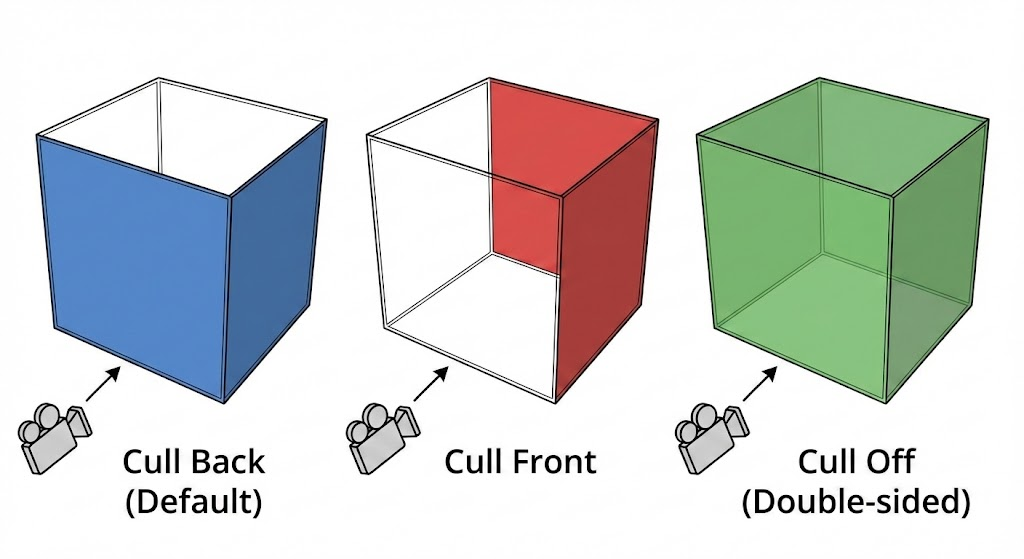 Cull Back
(Default)

Cull Front

Cull Off
(Double-sided)