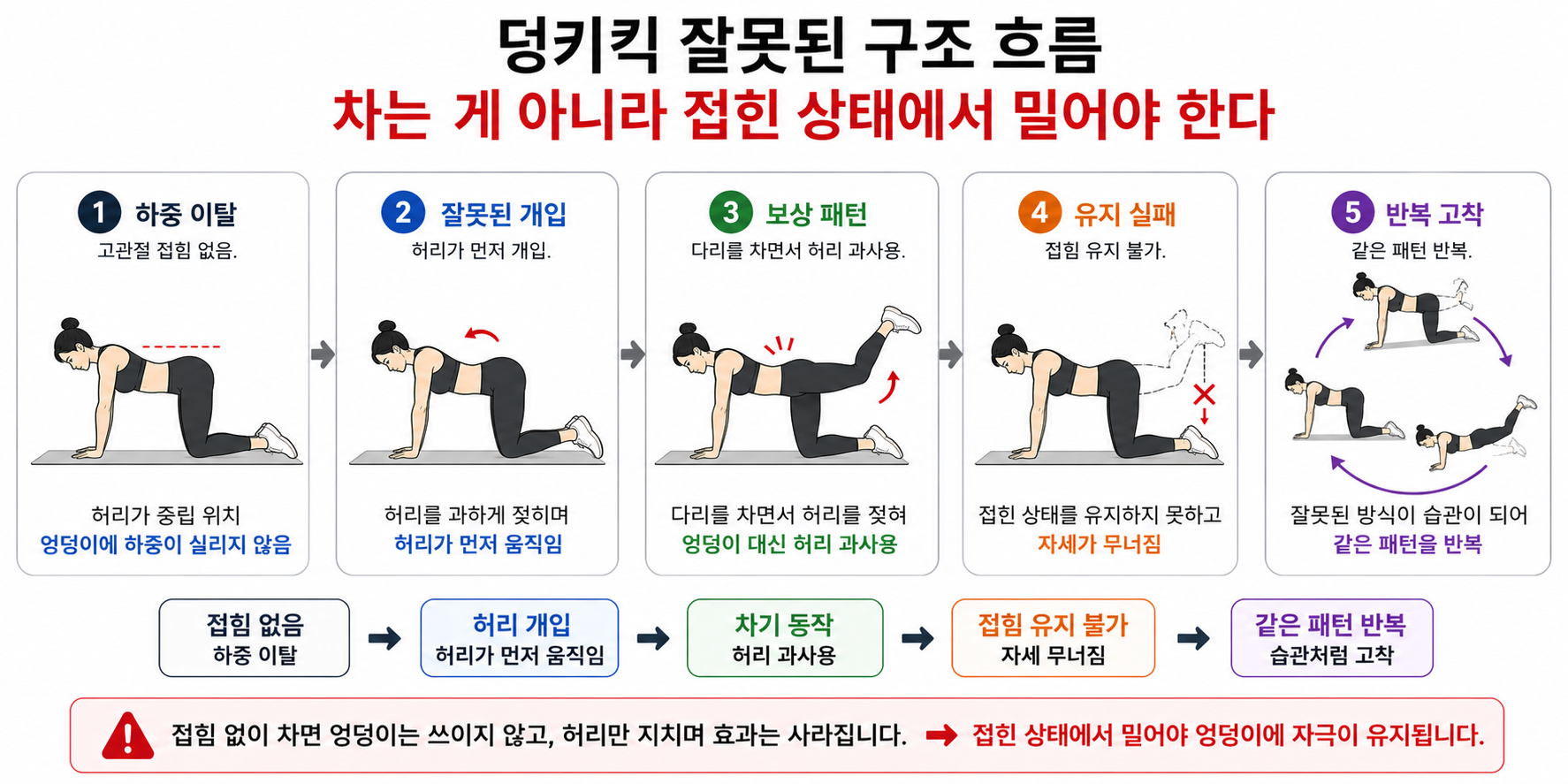 덩키킥 잘못된 구조 흐름
차는 게 아니라 접힌 상태에서 밀어야 한다

1 하중 이탈
고관절 접힘 없음.

허리가 중립 위치
엉덩이에 하중이 실리지 않음

2 잘못된 개입
허리가 먼저 개입.

허리를 과하게 젖히며
허리가 먼저 움직임

3 보상 패턴
다리를 차면서 허리 과사용.

다리를 차면서 허리를 젖혀
엉덩이 대신 허리 과사용

4 유지 실패
접힘 유지 불가.

접힌 상태를 유지하지 못하고
자세가 무너짐

5 반복 고착
같은 패턴 반복.

잘못된 방식이 습관이 되어
같은 패턴을 반복

접힘 없음
하중 이탈

허리 개입
허리가 먼저 움직임

차기 동작
허리 과사용

접힘 유지 불가
자세 무너짐

같은 패턴 반복
습관처럼 고착

접힘 없이 차면 엉덩이는 쓰이지 않고, 허리만 지치며 효과는 사라집니다. 접힌 상태에서 밀어야 엉덩이에 자극이 유지됩니다.