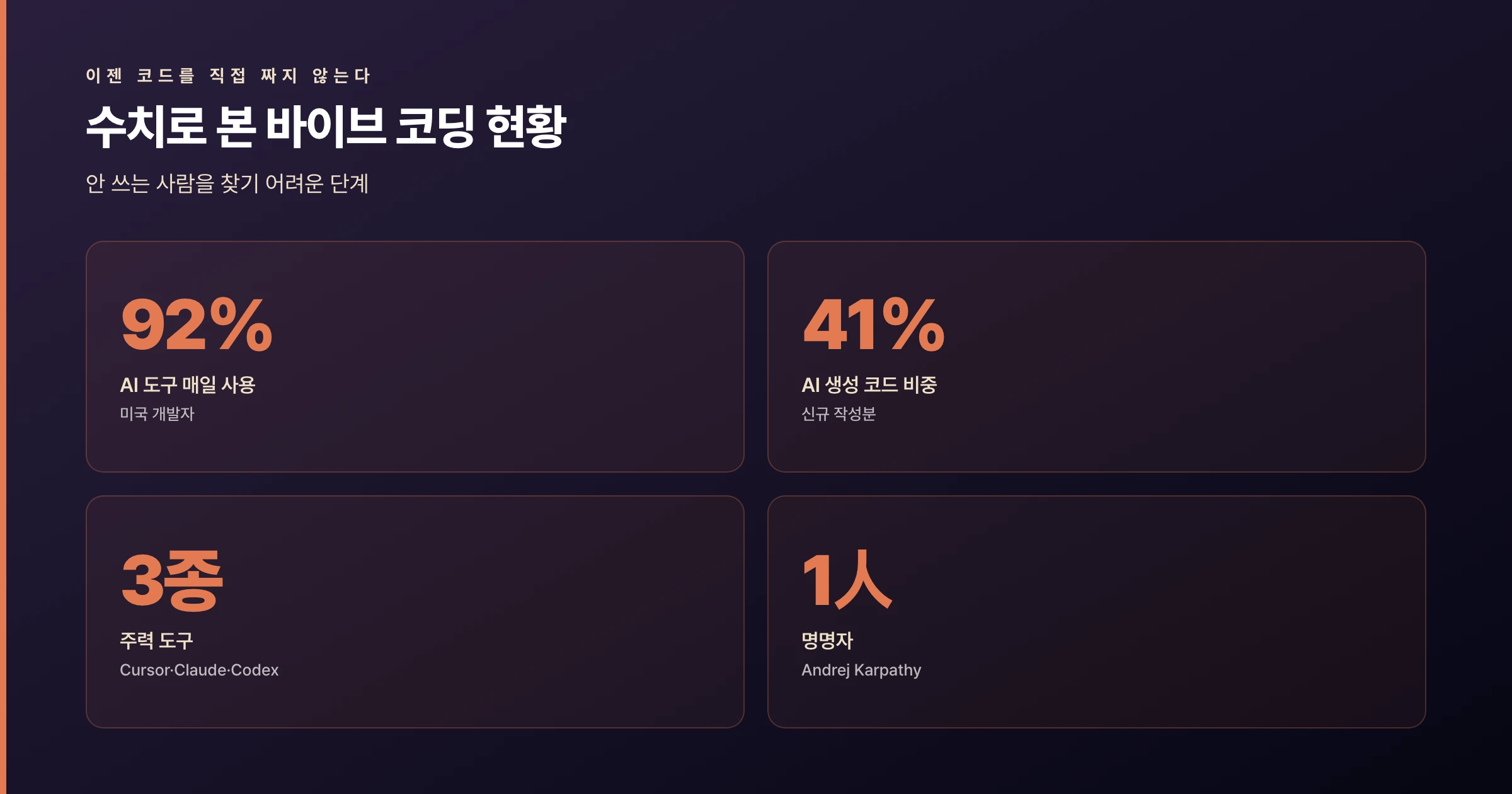 이젠 코드를 직접 짜지 않는다

수치로 본 바이브 코딩 현황

안 쓰는 사람을 찾기 어려운 단계

92%

AI 도구 매일 사용

미국 개발자

41%

AI 생성 코드 비중

신규 작성분

3종

주력 도구

Cursor·Claude·Codex

1人

명명자

Andrej Karpathy