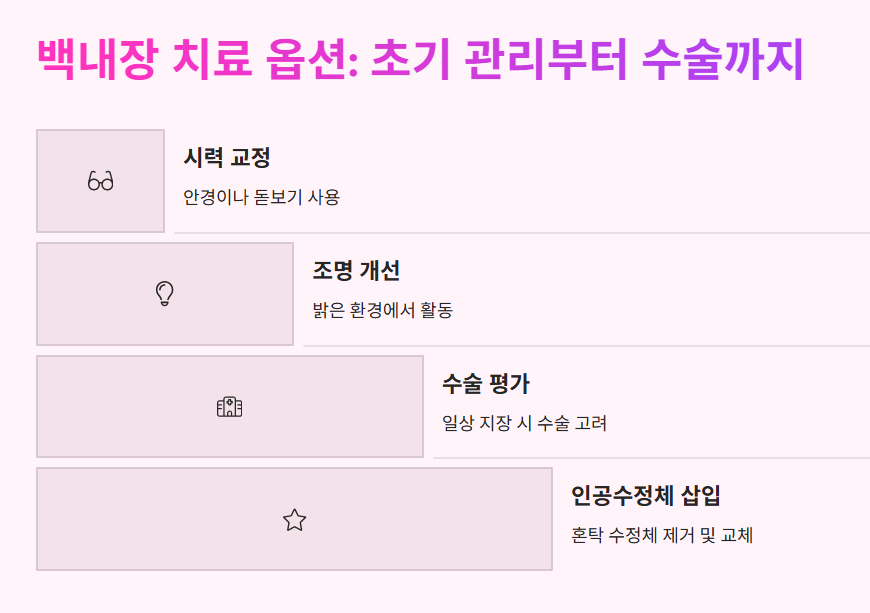 백내장 치료 옵션: 초기 관리부터 수술까지

시력 교정

안경이나 돋보기 사용

조명 개선

밝은 환경에서 활동

수술 평가

일상 지장 시 수술 고려

인공수정체 삽입

혼탁 수정체 제거 및 교체