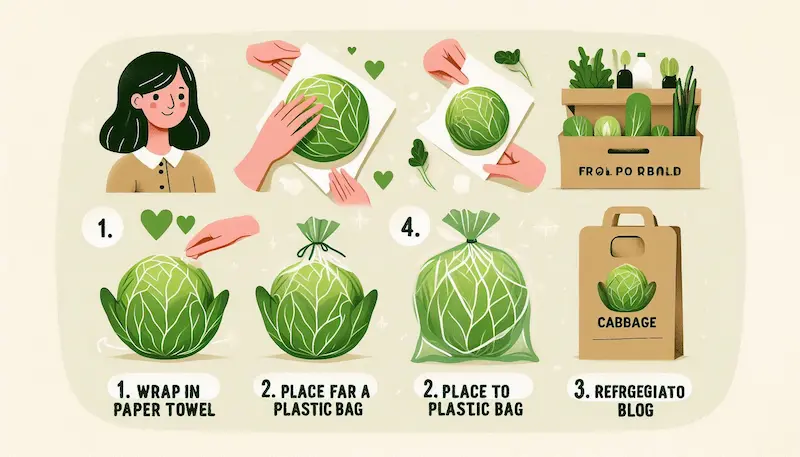 FROL PO RBALD

1.

4.

CABBAGE

1. WRAP IN PAPER TOWEL

2. PLACE FAR A PLASTIC BAG

2. PLACE TO PLASTIC BAG

3. REFRGEGIATO BLOG