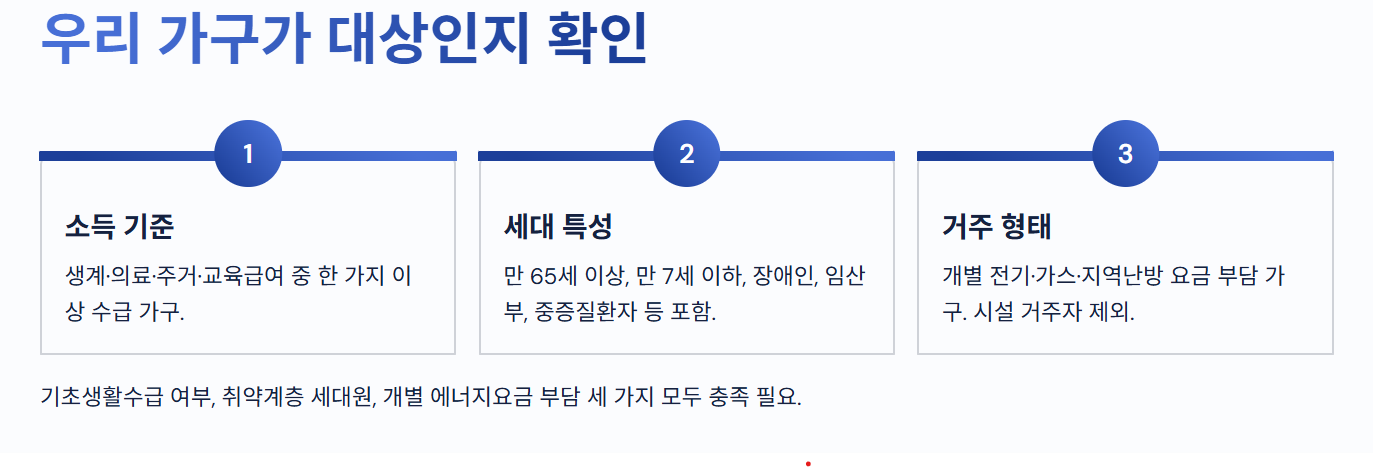 우리 가구가 대상인지 확인

1

소득 기준

생계·의료·주거·교육급여 중 한 가지 이상 수급 가구.

2

세대 특성

만 65세 이상, 만 7세 이하, 장애인, 임산부, 중증질환자 등 포함.

3

거주 형태

개별 전기·가스·지역난방 요금 부담 가구. 시설 거주자 제외.

기초생활수급 여부, 취약계층 세대원, 개별 에너지요금 부담 세 가지 모두 충족 필요.