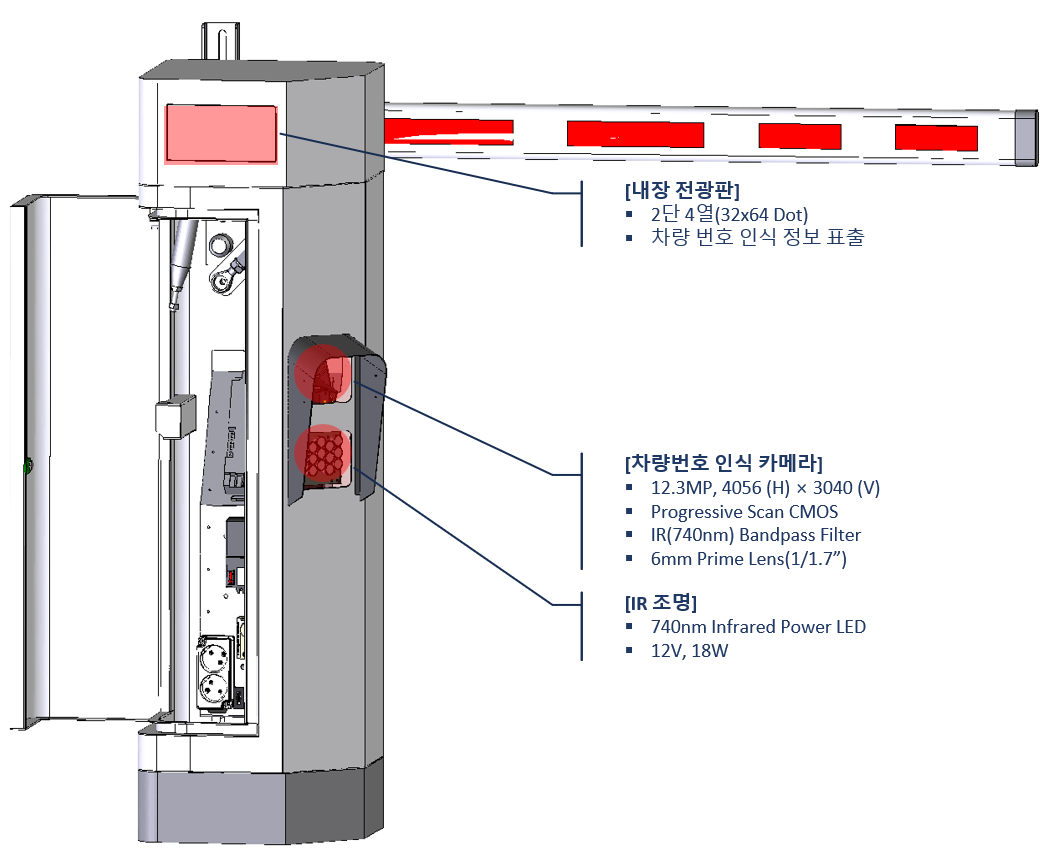 [내장 전광판]
▪ 2단 4열(32x64 Dot)
▪ 차량 번호 인식 정보 표출

[차량번호 인식 카메라]
▪ 12.3MP, 4056 (H) × 3040 (V)
▪ Progressive Scan CMOS
▪ IR(740nm) Bandpass Filter
▪ 6mm Prime Lens(1/1.7”)

[IR 조명]
▪ 740nm Infrared Power LED
▪ 12V, 18W