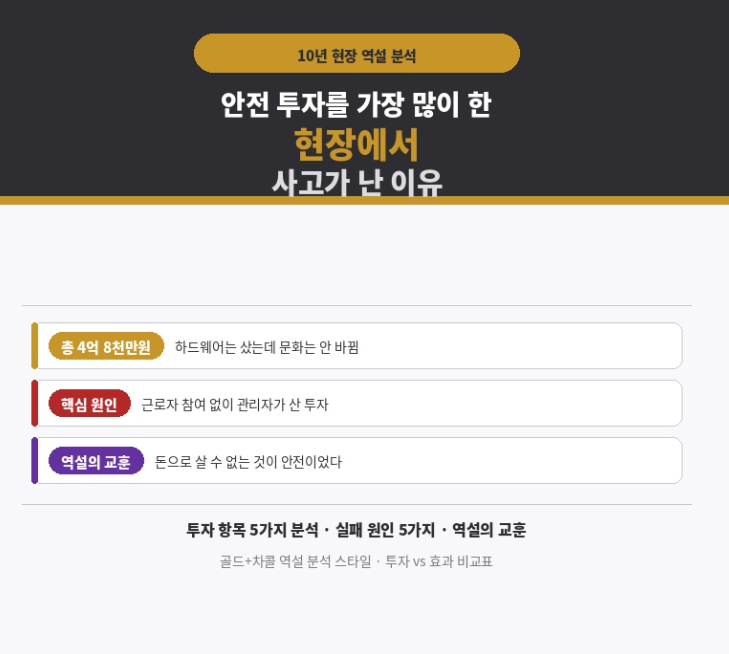 10년 현장 역설 분석

안전 투자를 가장 많이 한
현장에서
사고가 난 이유

총 4억 8천만원 하드웨어는 샀는데 문화는 안 바뀜

핵심 원인 근로자 참여 없이 관리자가 산 투자

역설의 교훈 돈으로 살 수 없는 것이 안전이었다

투자 항목 5가지 분석 · 실패 원인 5가지 · 역설의 교훈

골드+차콜 역설 분석 스타일 · 투자 vs 효과 비교표