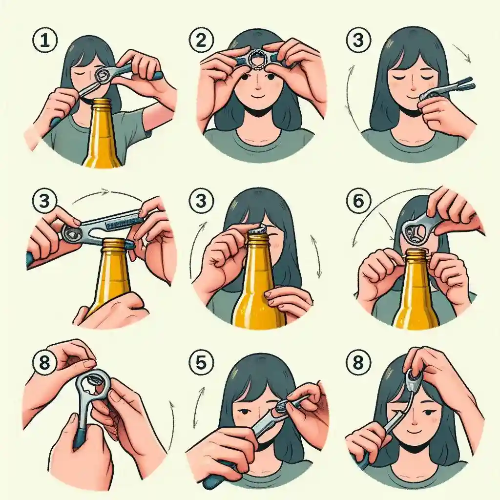 1

2

3

3

3

6

8

5

8