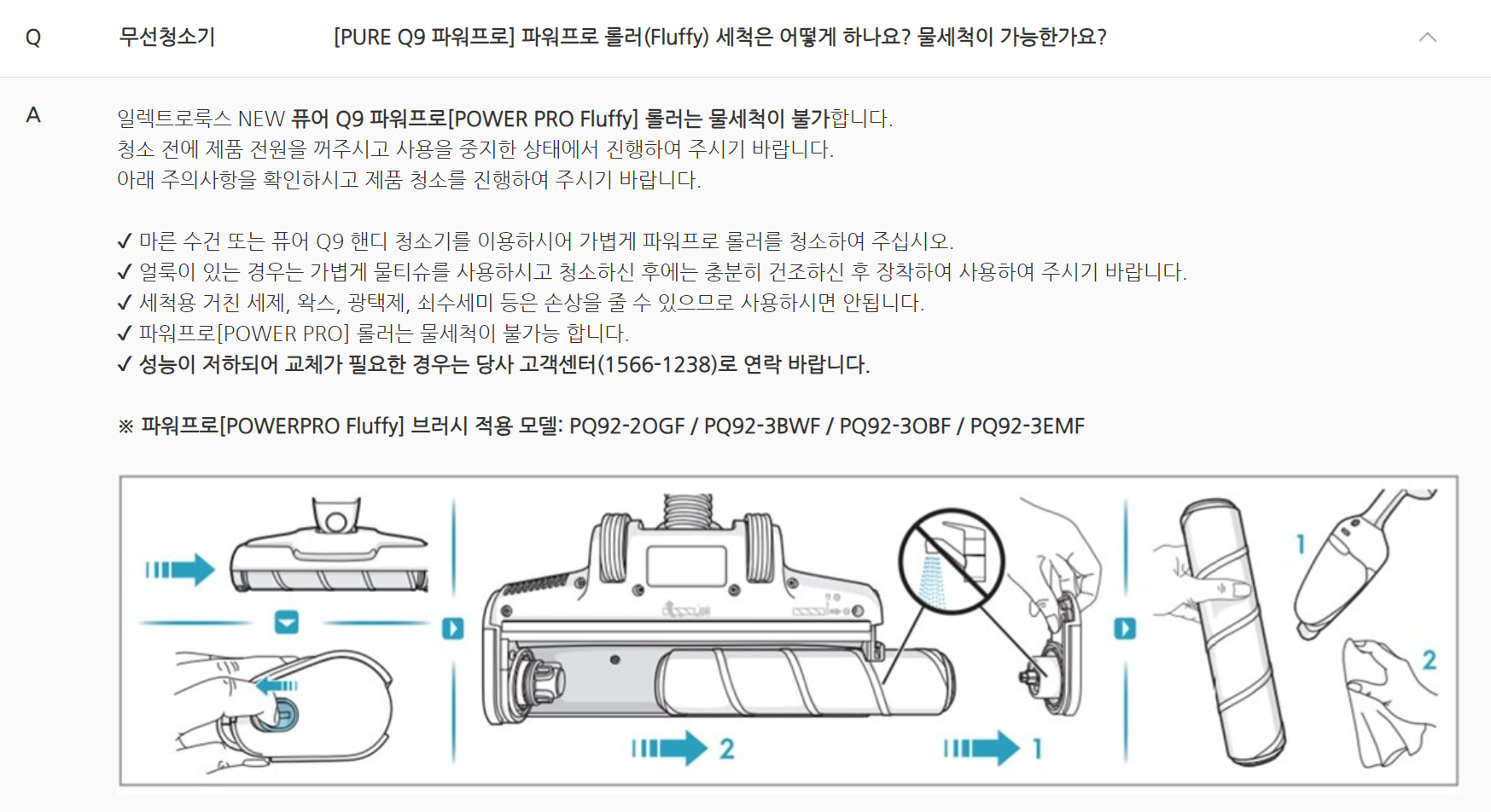 Q 무선청소기 [PURE Q9 파워프로] 파워프로 롤러(Fluffy) 세척은 어떻게 하나요? 물세척이 가능한가요?

A 일렉트로룩스 NEW 퓨어 Q9 파워프로[POWER PRO Fluffy] 롤러는 물세척이 불가합니다.
청소 전에 제품 전원을 꺼주시고 사용을 중지한 상태에서 진행하여 주시기 바랍니다.
아래 주의사항을 확인하시고 제품 청소를 진행하여 주시기 바랍니다.

✓ 마른 수건 또는 퓨어 Q9 핸디 청소기를 이용하시어 가볍게 파워프로 롤러를 청소하여 주십시오.
✓ 얼룩이 있는 경우는 가볍게 물티슈를 사용하시고 청소하신 후에는 충분히 건조하신 후 장착하여 사용하여 주시기 바랍니다.
✓ 세척용 거친 세제, 왁스, 광택제, 쇠수세미 등은 손상을 줄 수 있으므로 사용하시면 안됩니다.
✓ 파워프로[POWER PRO] 롤러는 물세척이 불가능 합니다.
✓ 성능이 저하되어 교체가 필요한 경우는 당사 고객센터(1566-1238)로 연락 바랍니다.

※ 파워프로[POWERPRO Fluffy] 브러시 적용 모델: PQ92-2OGF / PQ92-3BWF / PQ92-3OBF / PQ92-3EMF

2

1

1

2