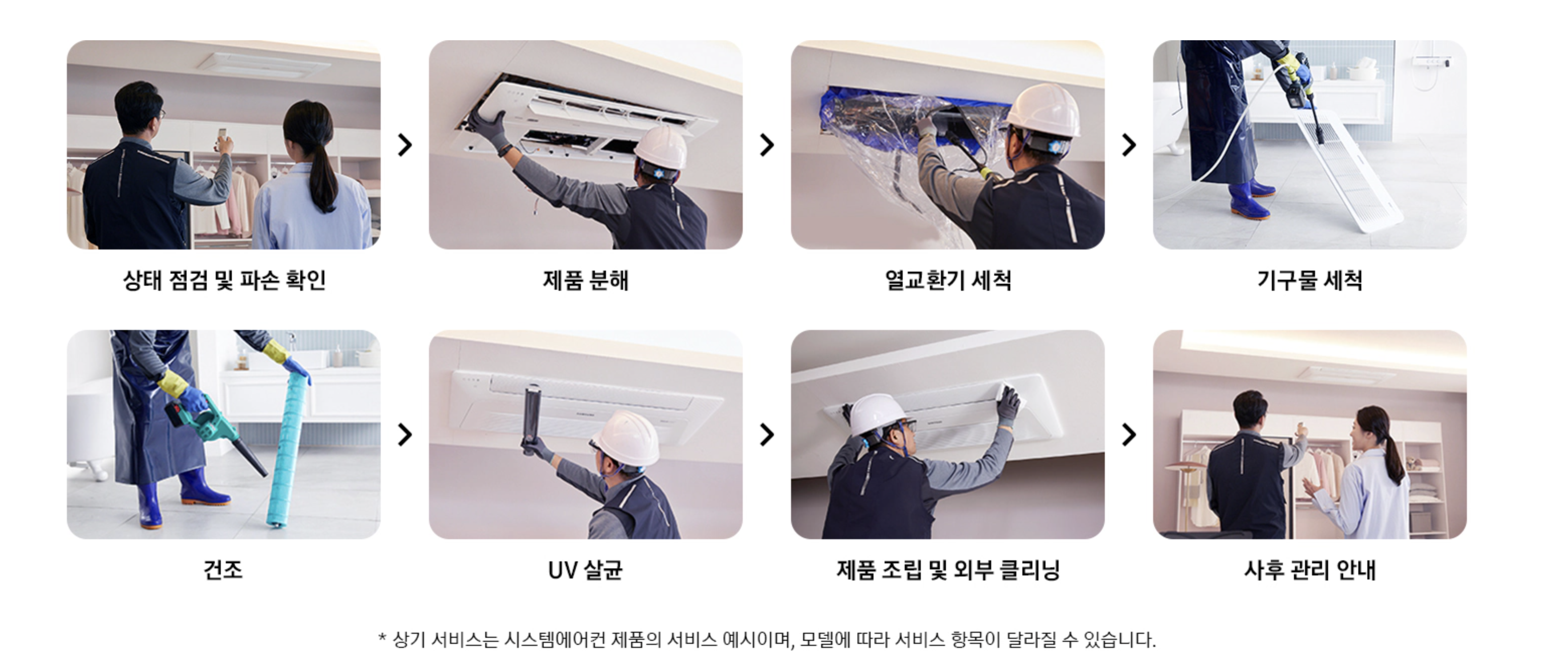 상태 점검 및 파손 확인

제품 분해

열교환기 세척

기구물 세척

건조

UV 살균

제품 조립 및 외부 클리닝

사후 관리 안내

* 상기 서비스는 시스템에어컨 제품의 서비스 예시이며, 모델에 따라 서비스 항목이 달라질 수 있습니다.