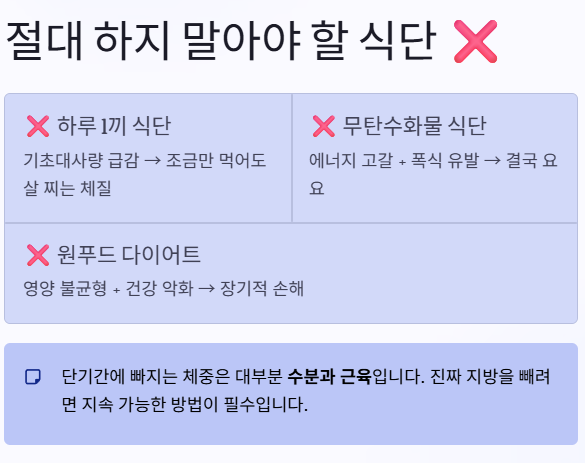 절대 하지 말아야 할 식단 ❌

❌ 하루 1끼 식단

기초대사량 급감 → 조금만 먹어도 살 찌는 체질

❌ 무탄수화물 식단

에너지 고갈 + 폭식 유발 → 결국 요요

❌ 원푸드 다이어트

영양 불균형 + 건강 악화 → 장기적 손해

단기간에 빠지는 체중은 대부분 수분과 근육입니다. 진짜 지방을 빼려면 지속 가능한 방법이 필수입니다.