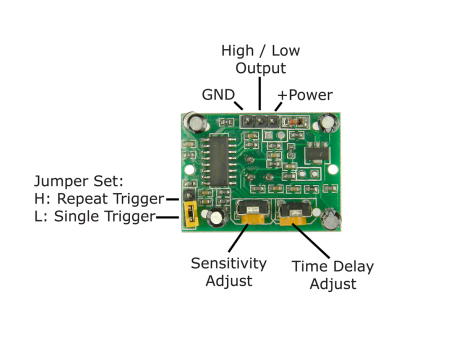 High / Low
Output

GND

+Power

Jumper Set:
H: Repeat Trigger
L: Single Trigger

Sensitivity
Adjust

Time Delay
Adjust