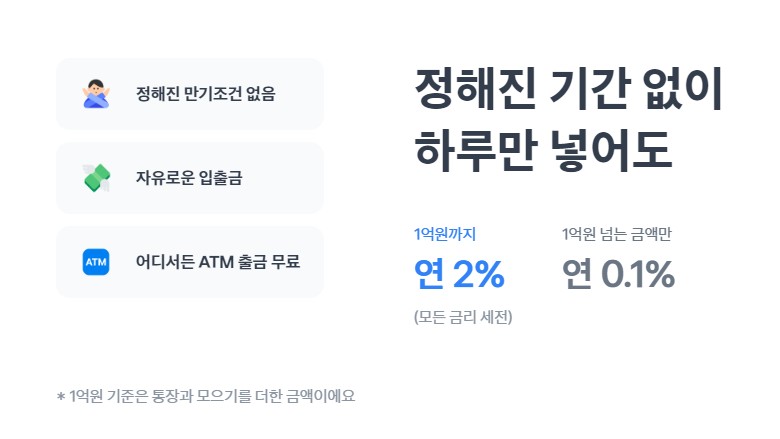 정해진 만기조건 없음

자유로운 입출금

ATM

어디서든 ATM 출금 무료

정해진 기간 없이
하루만 넣어도

1억원까지

연 2%

1억원 넘는 금액만

연 0.1%

(모든 금리 세전)

* 1억원 기준은 통장과 모으기를 더한 금액이에요